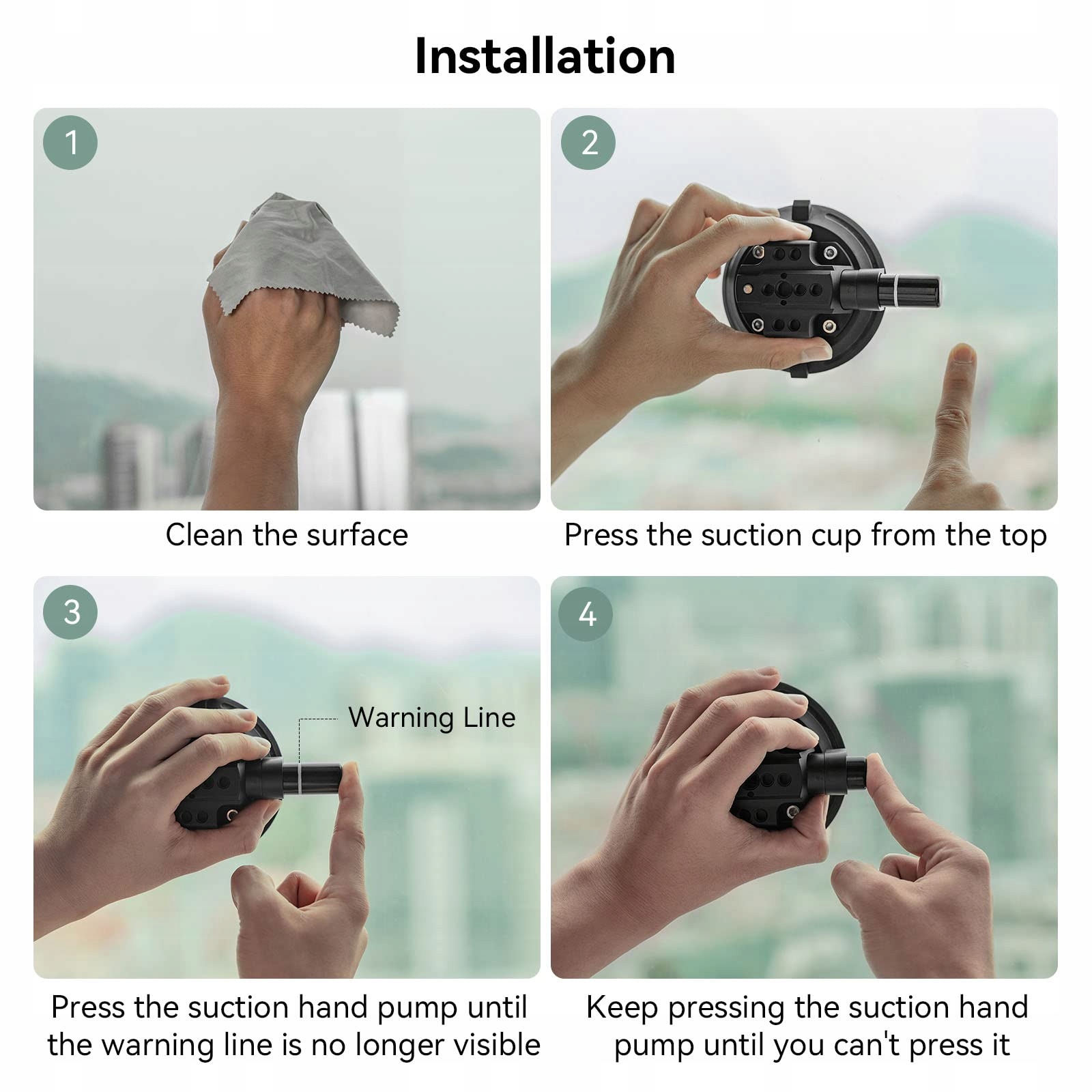 Installation

1

Clean the surface

2

Press the suction cup from the top

3

Warning Line

Press the suction hand pump until the warning line is no longer visible

4

Keep pressing the suction hand pump until you can't press it