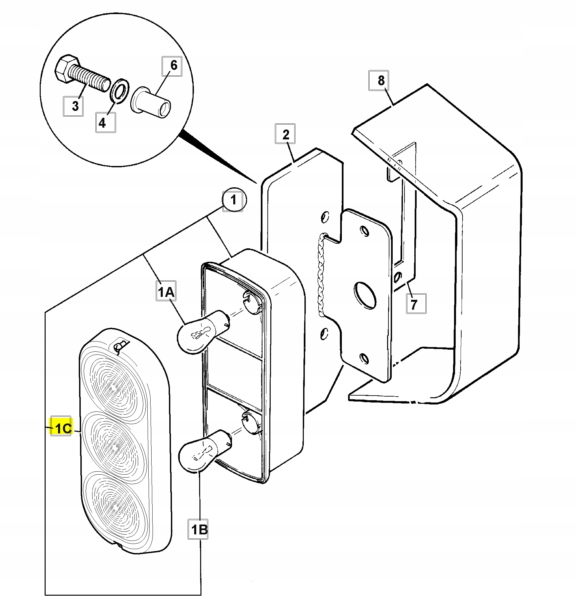 6
3
4
8
2
1
1A
7
1C
1B