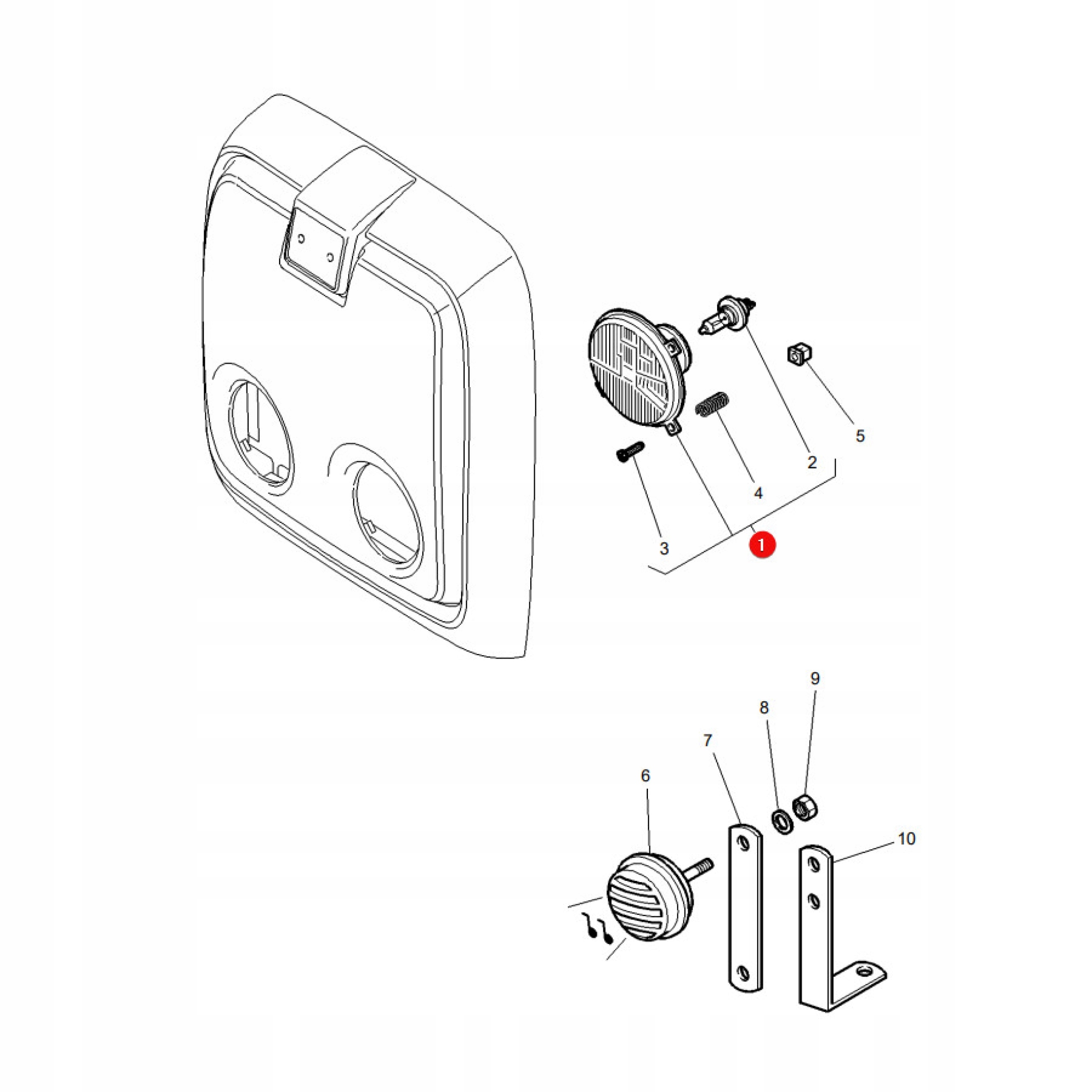 5
2
4
3
1
9
8
7
6
10