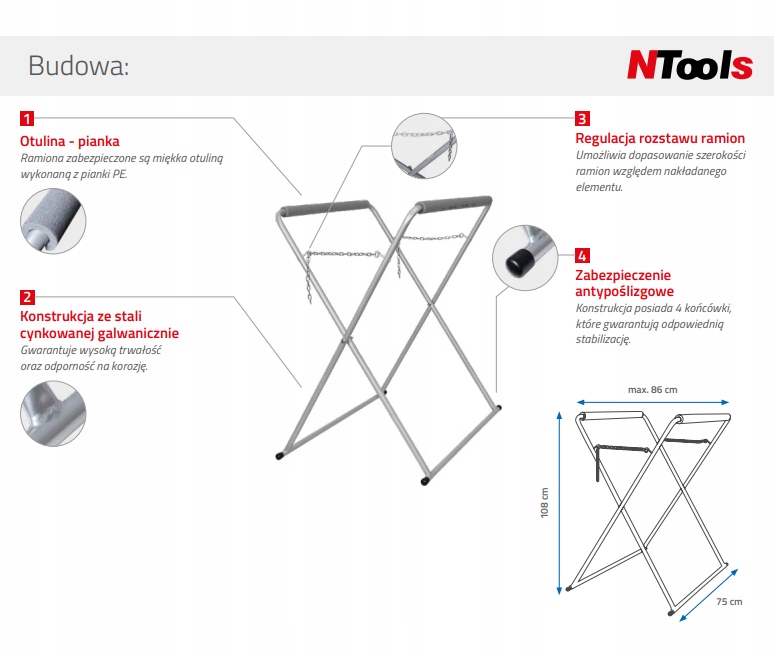 Budowa:

NTools

1
Otulina - pianka
Ramiona zabezpieczone są miękka otuliną wykonaną z pianki PE.

2
Konstrukcja ze stali cynkowanej galwanicznie
Gwarantuje wysoką trwałość oraz odporność na korozję.

3
Regulacja rozstawu ramion
Umożliwia dopasowanie szerokości ramion względem nakładanego elementu.

4
Zabezpieczenie antypoślizgowe
Konstrukcja posiada 4 końcówki, które gwarantują odpowiednią stabilizację.

max. 86 cm

108 cm

75 cm