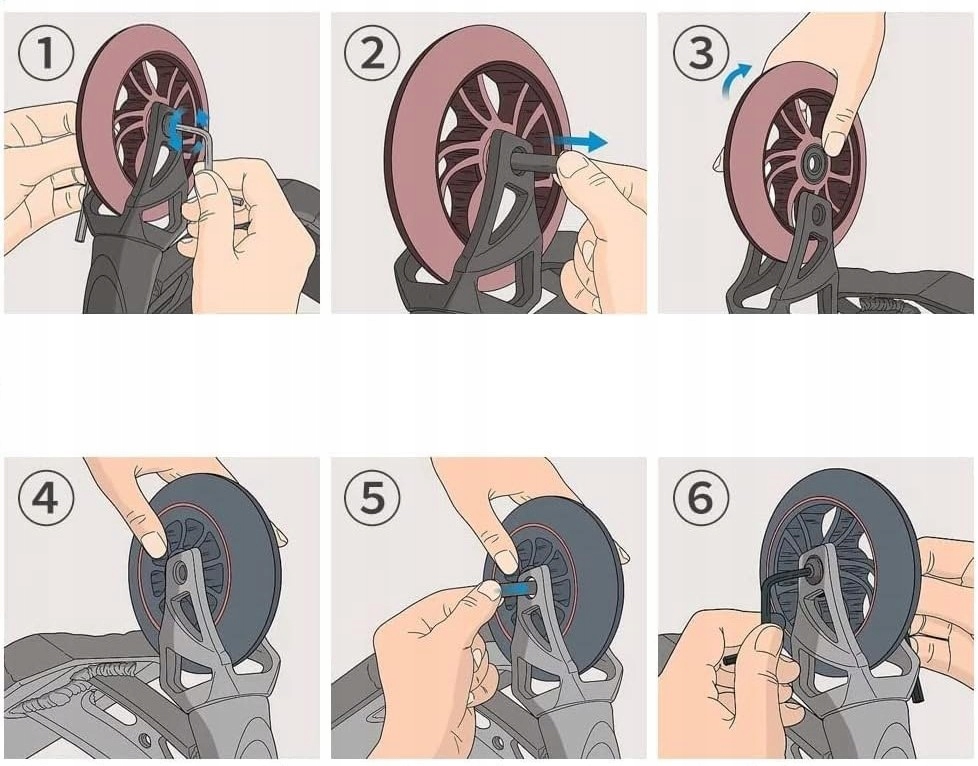 1

2

3

4

5

6