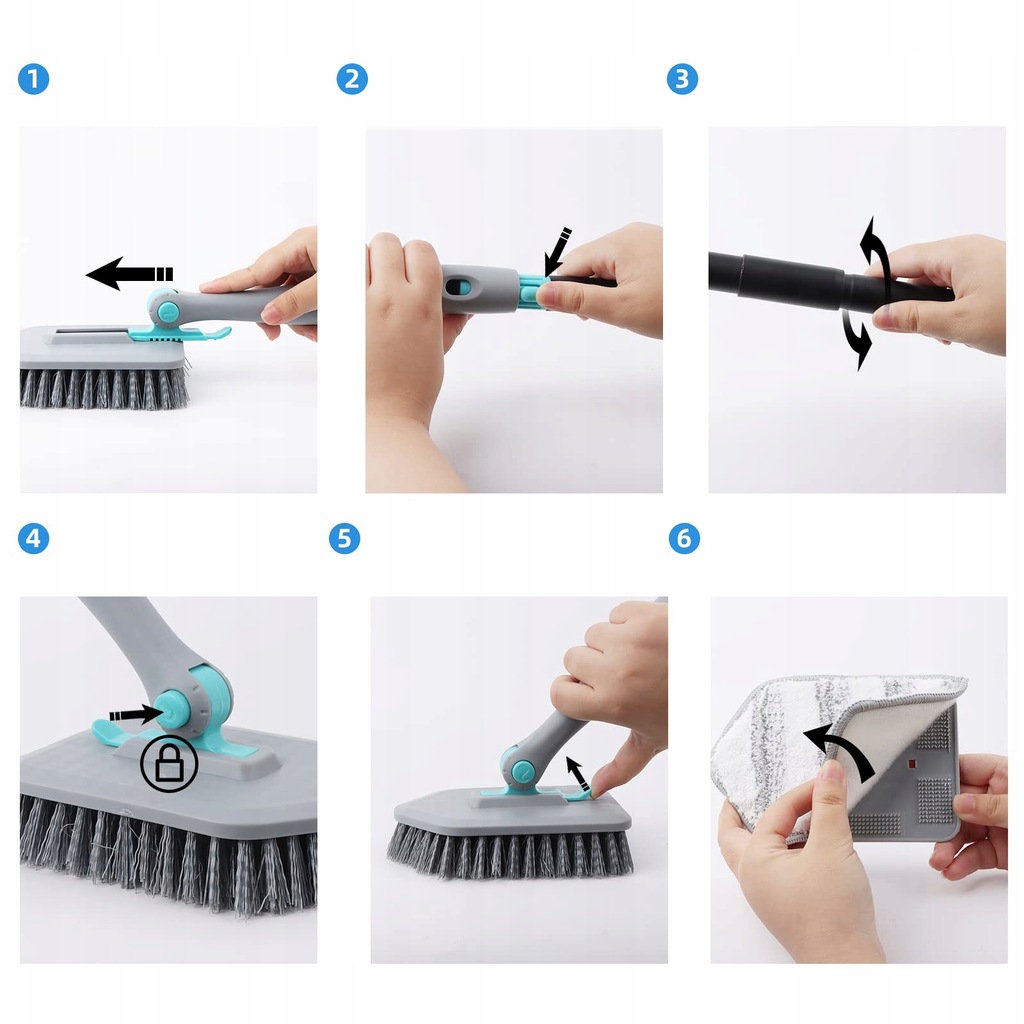 1

2

3

4

5

6