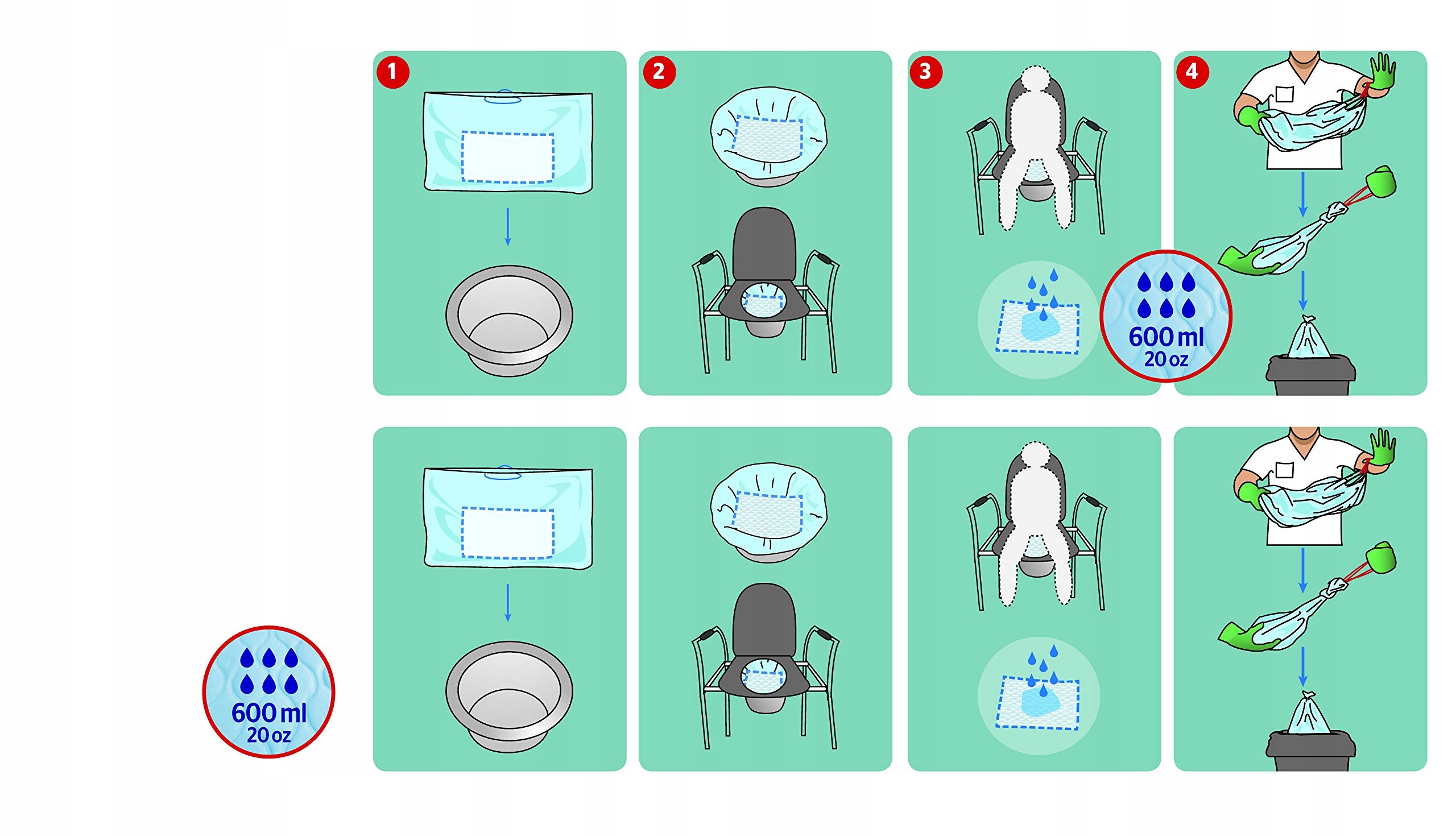 1

2

3

4

600 ml
20 oz

600 ml
20 oz