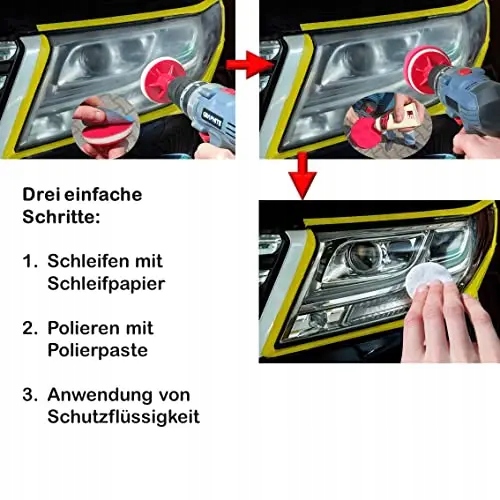 GRAPHITE

Drei einfache Schritte:

1. Schleifen mit Schleifpapier

2. Polieren mit Polierpaste

3. Anwendung von Schutzflüssigkeit