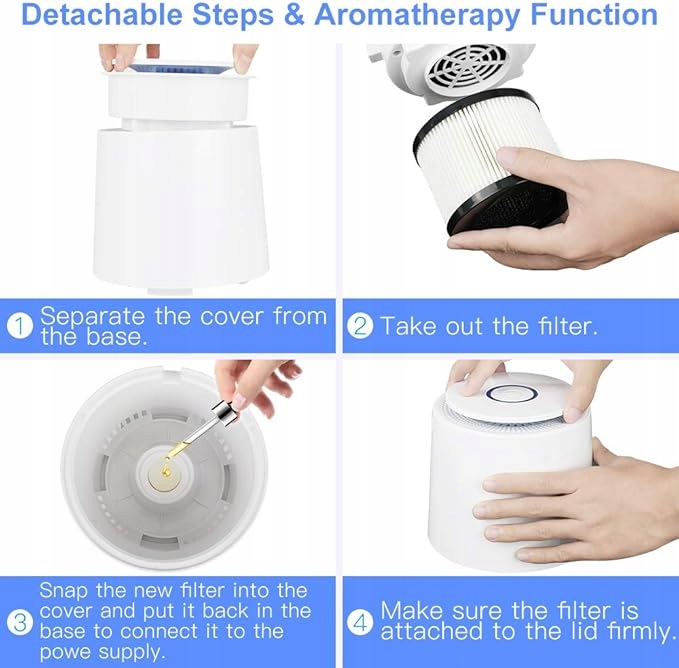 Detachable Steps & Aromatherapy Function

1 Separate the cover from the base.

2 Take out the filter.

3 Snap the new filter into the cover and put it back in the base to connect it to the powe supply.

4 Make sure the filter is attached to the lid firmly.