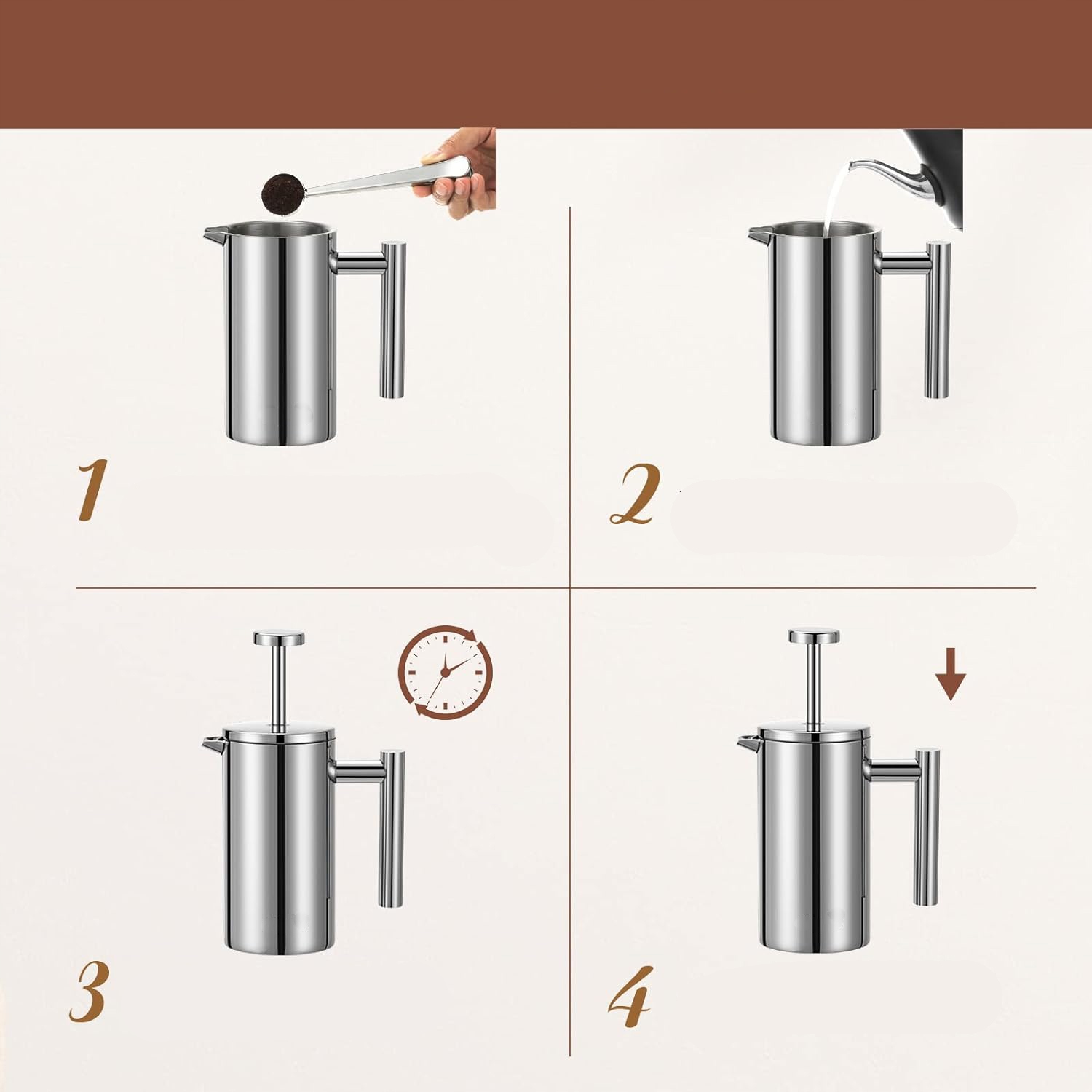 1

2

3

4