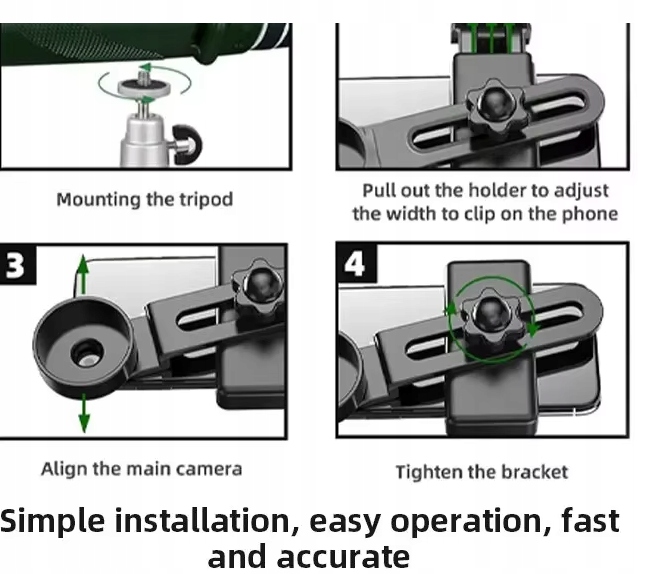 Mounting the tripod

Pull out the holder to adjust the width to clip on the phone

3

Align the main camera

4

Tighten the bracket

Simple installation, easy operation, fast and accurate