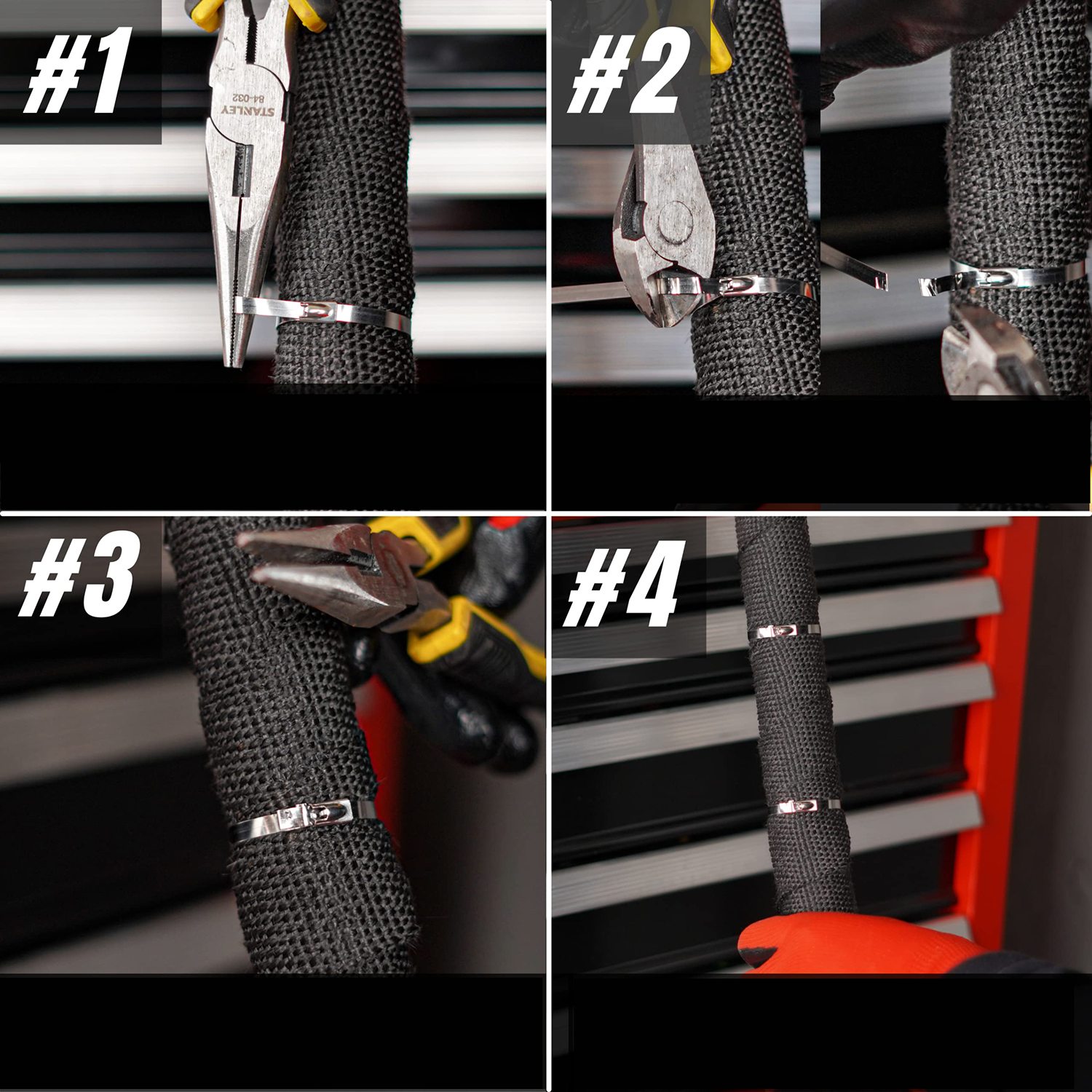 #1

STANLEY
84-032

#2

#3

#4