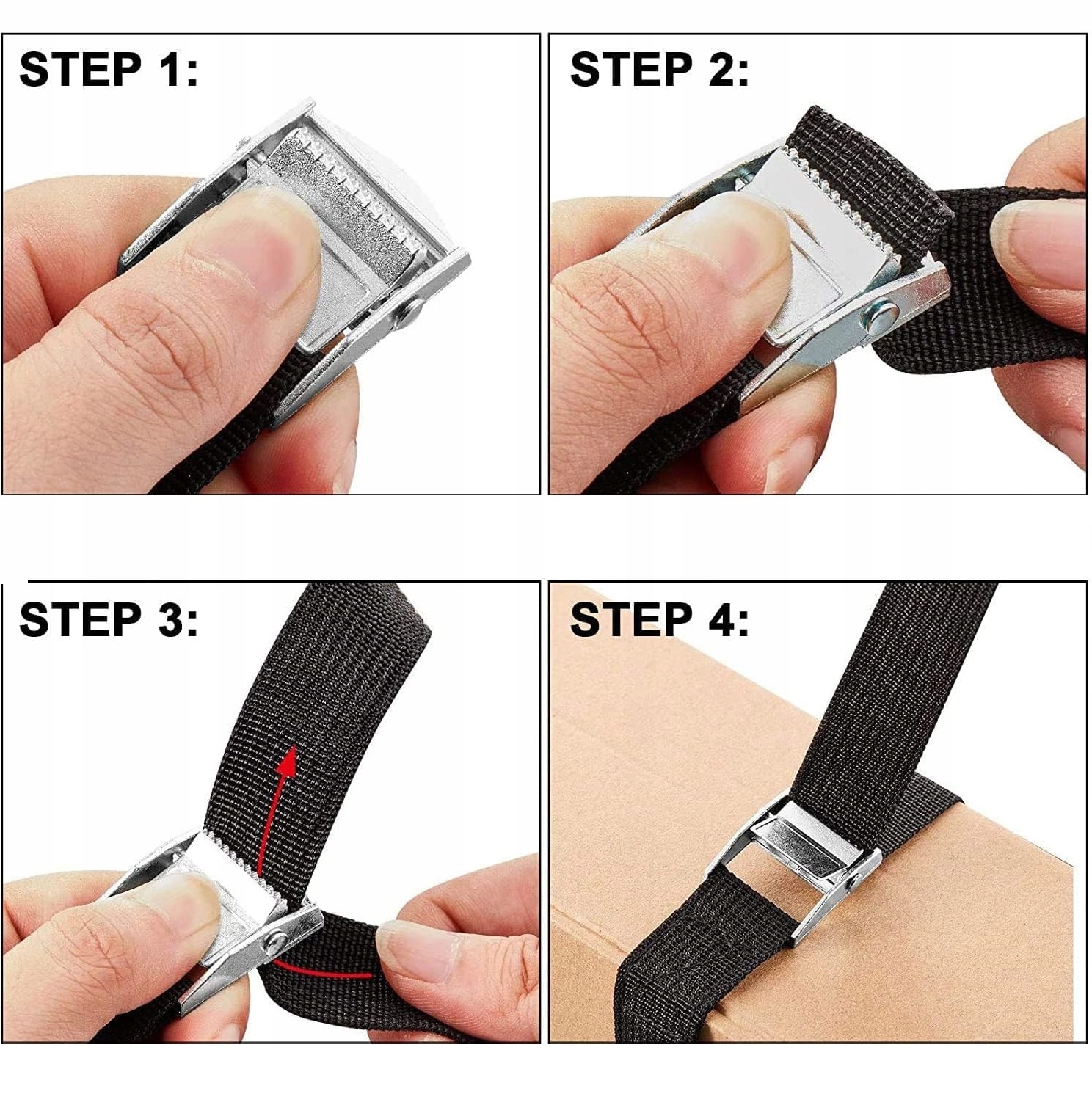 STEP 1:

STEP 2:

STEP 3:

STEP 4: