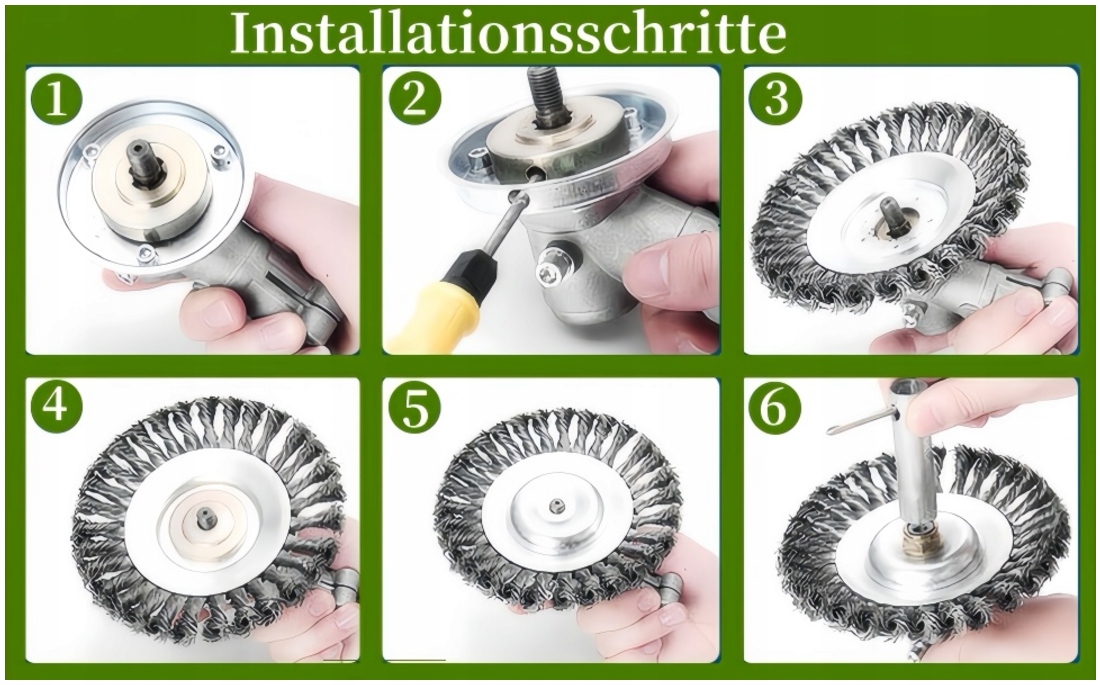 Installationsschritte

1

2

3

4

5

6