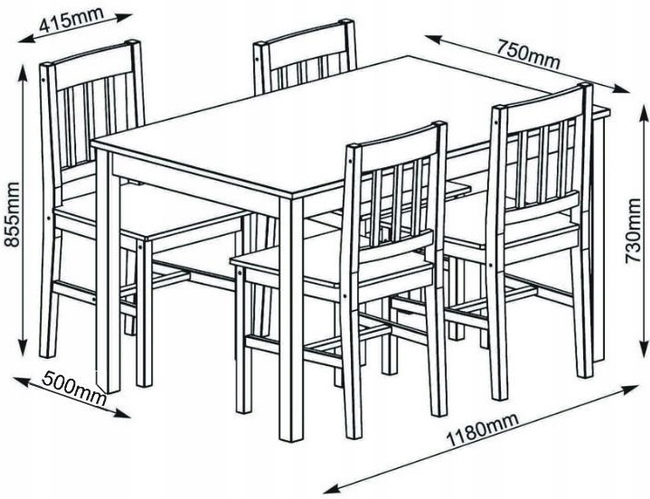 415mm
750mm
855mm
730mm
500mm
1180mm