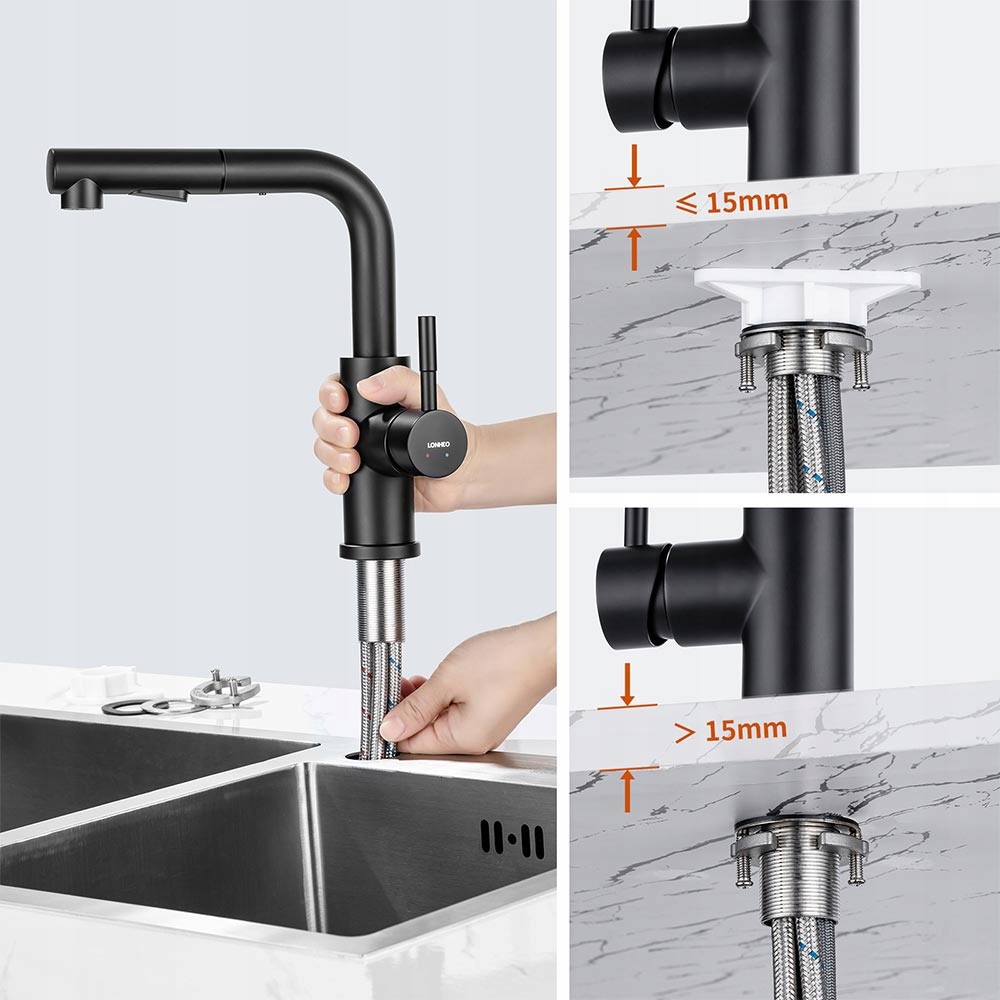 LONHEO

$\leqslant$ 15mm

$>$ 15mm