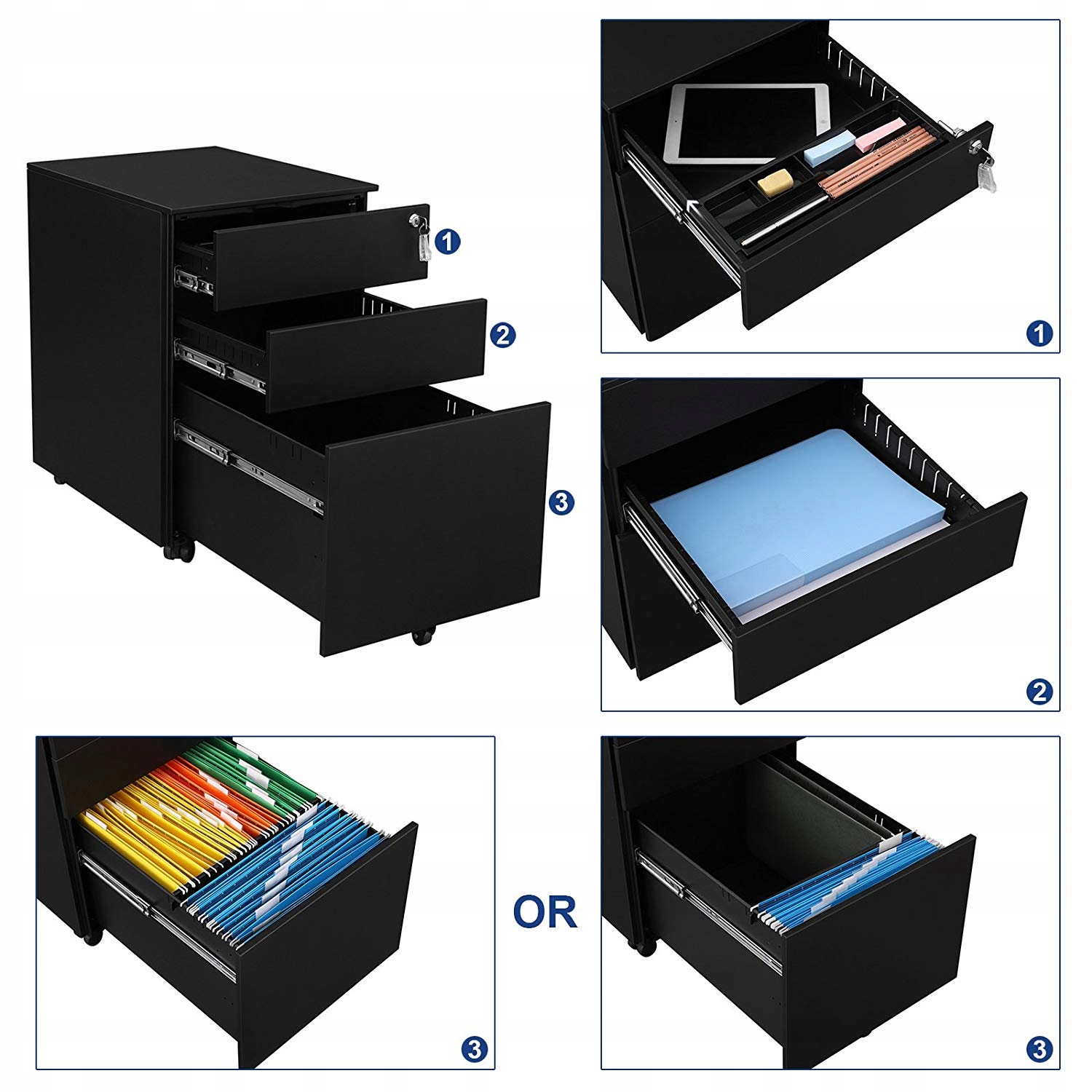 1
2
3
1
2
3
OR
3