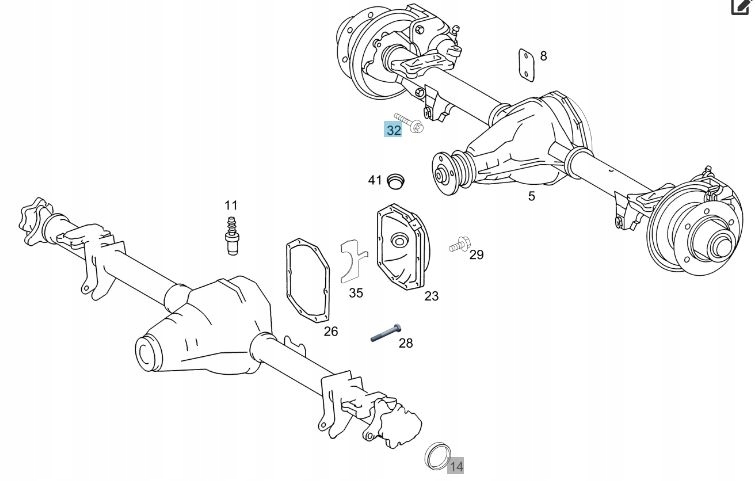 8
32
41
5
11
29
35
23
26
28
14