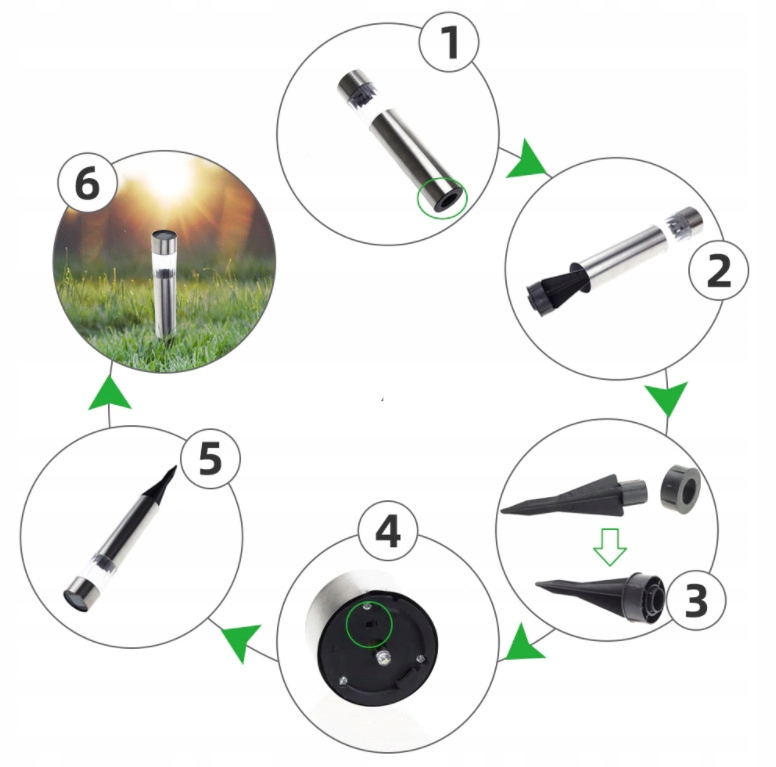 1

2

3

4

5

6