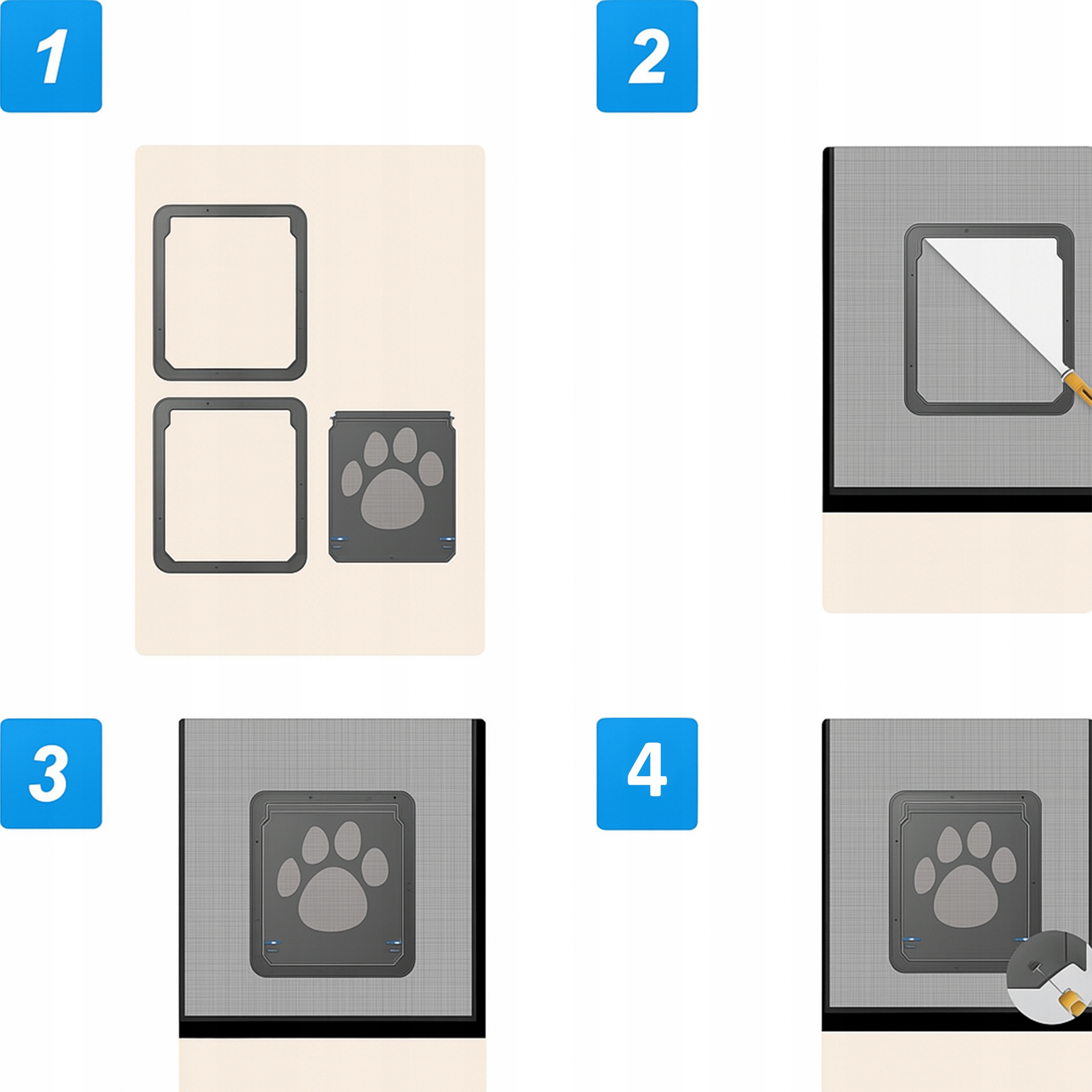 1

2

3

4