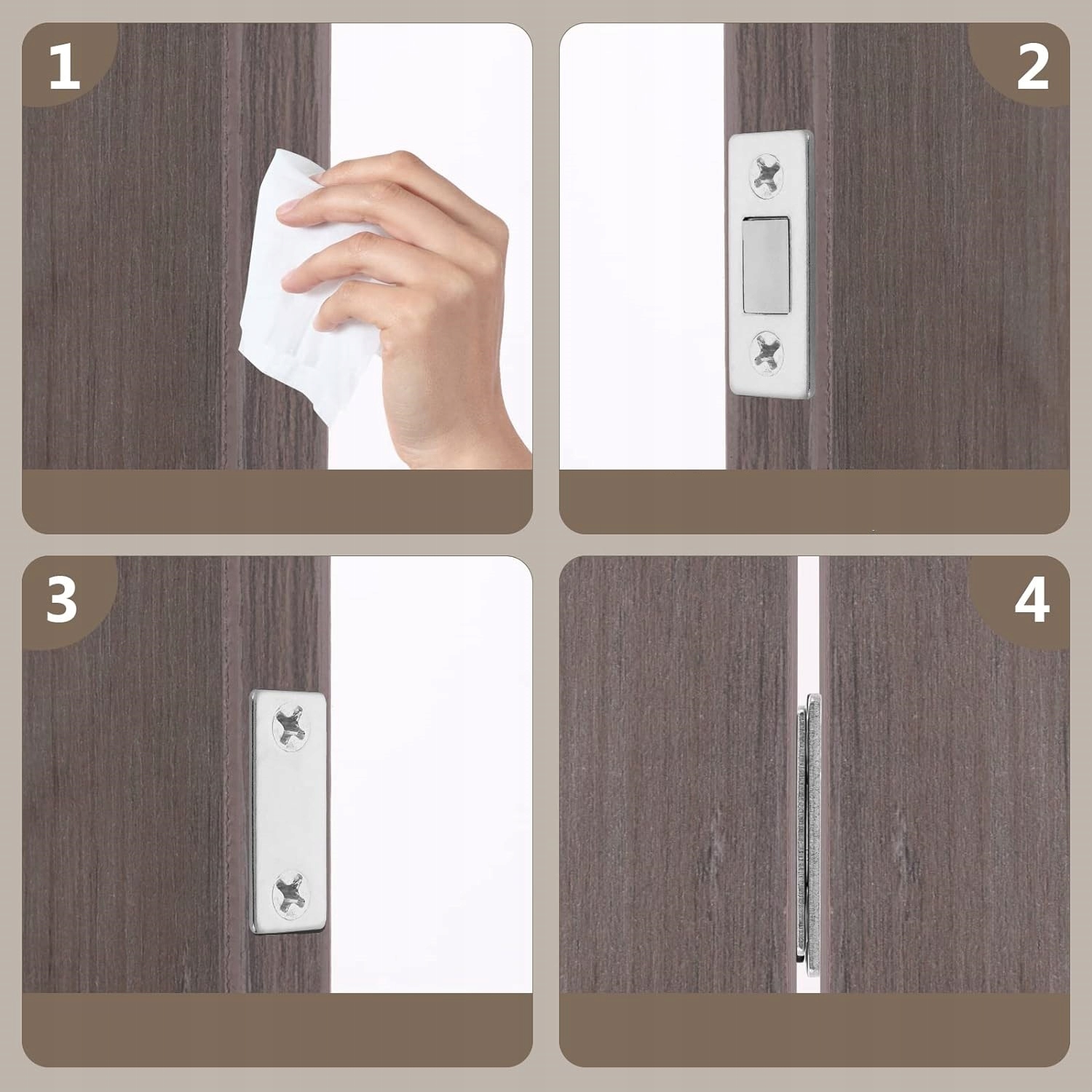 1

2

3

4