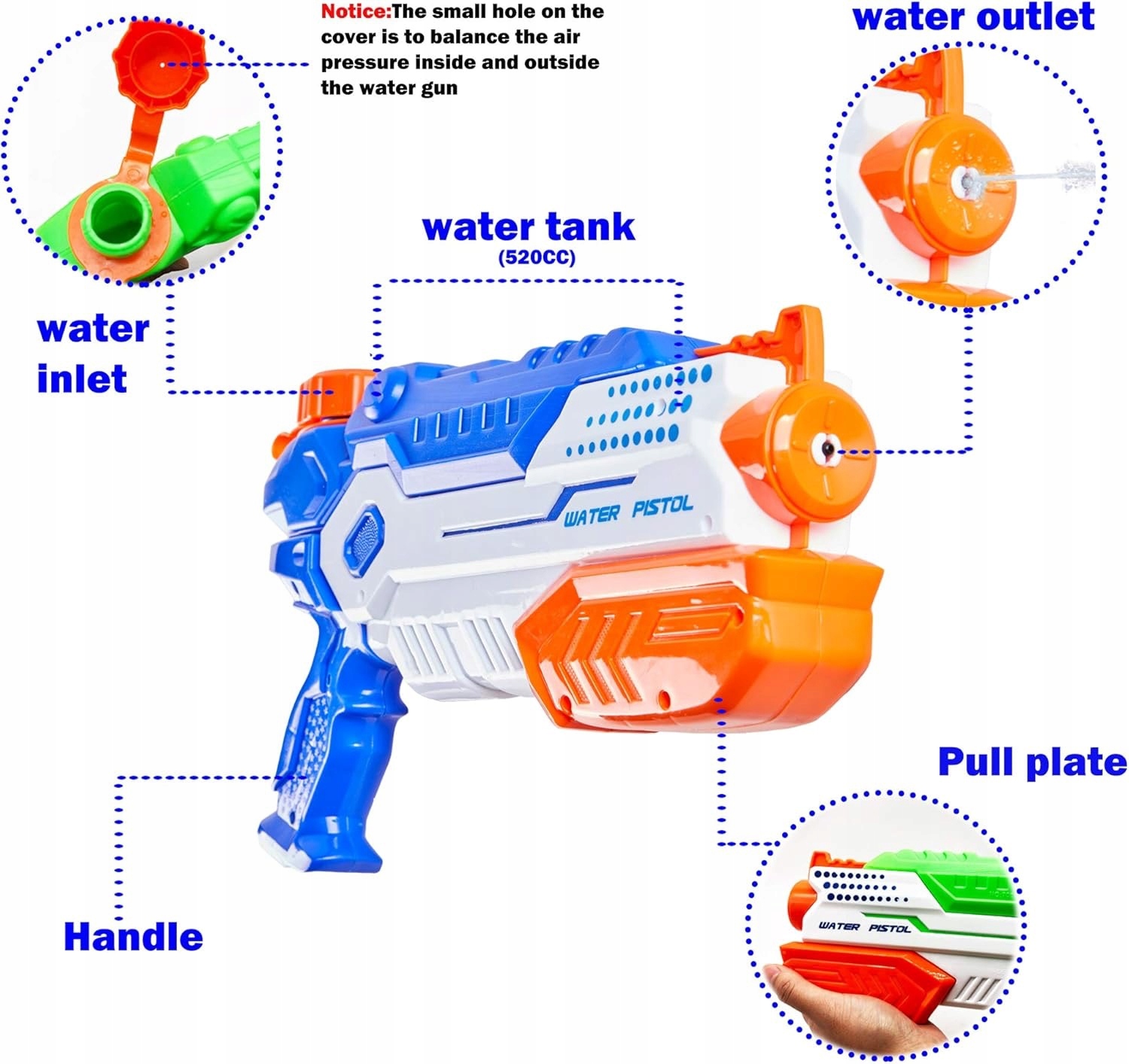 Notice:The small hole on the cover is to balance the air pressure inside and outside the water gun

water outlet

water tank
(520CC)

water inlet

WATER PISTOL

Pull plate

Handle

WATER PISTOL