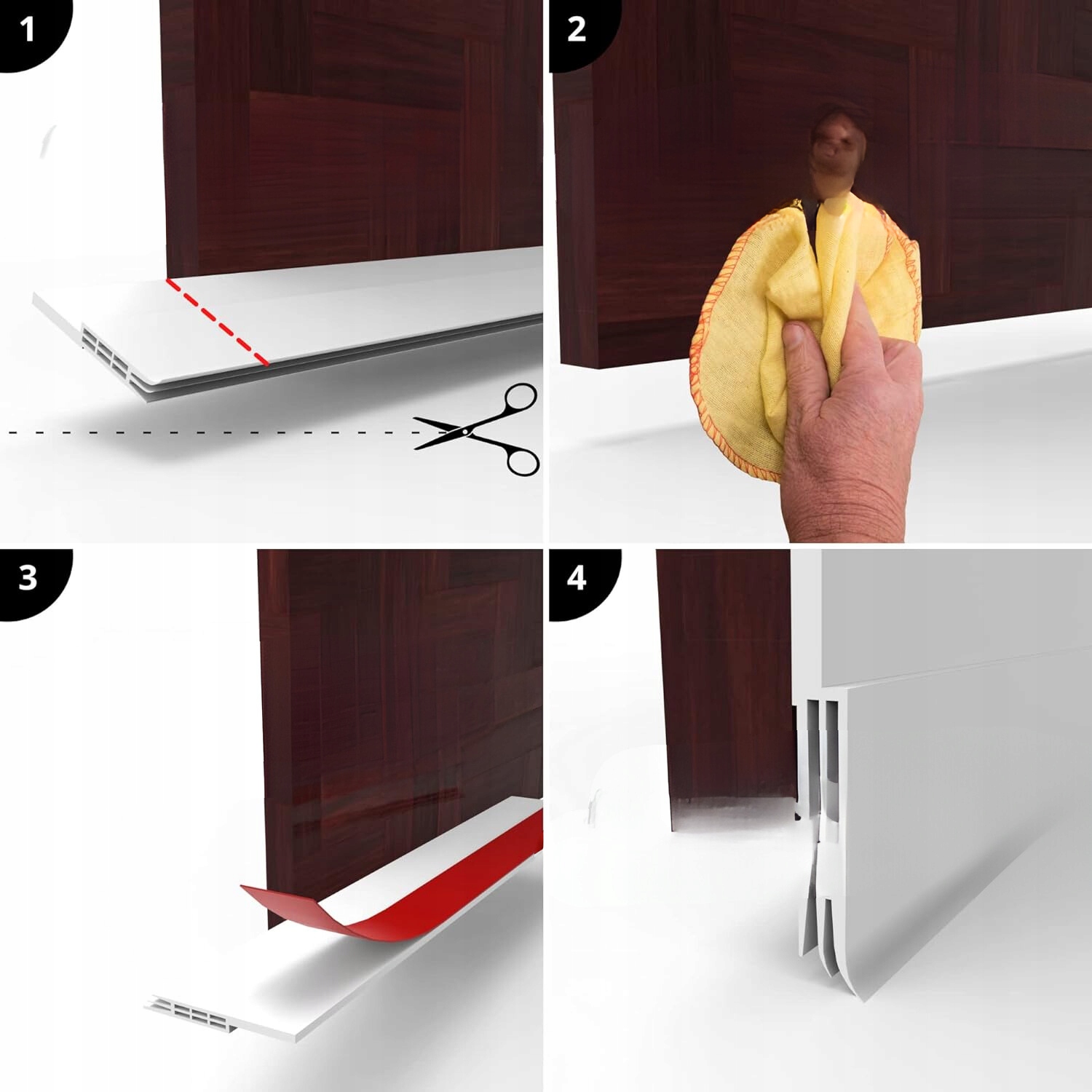 1

2

3

4