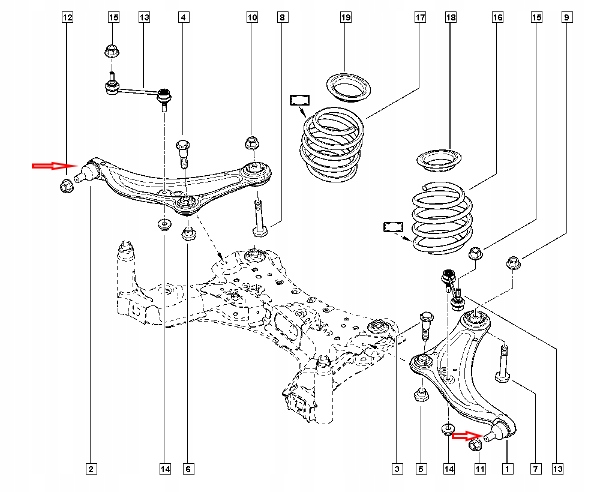 12
15
13
4
10
8
19
17
18
16
15
9
2
14
6
3
5
14
11
1
7
13