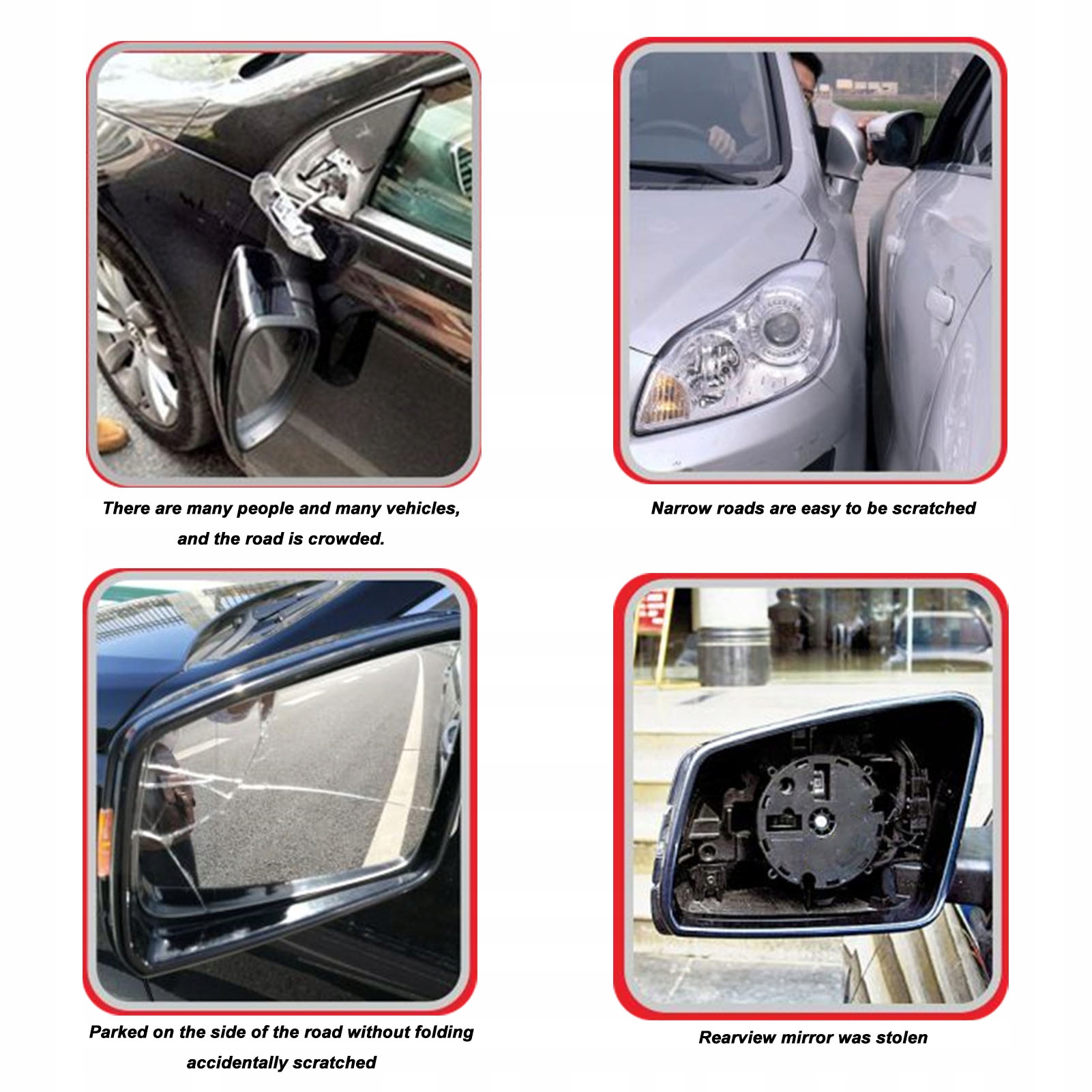 There are many people and many vehicles, and the road is crowded.

Narrow roads are easy to be scratched

Parked on the side of the road without folding accidentally scratched

Rearview mirror was stolen