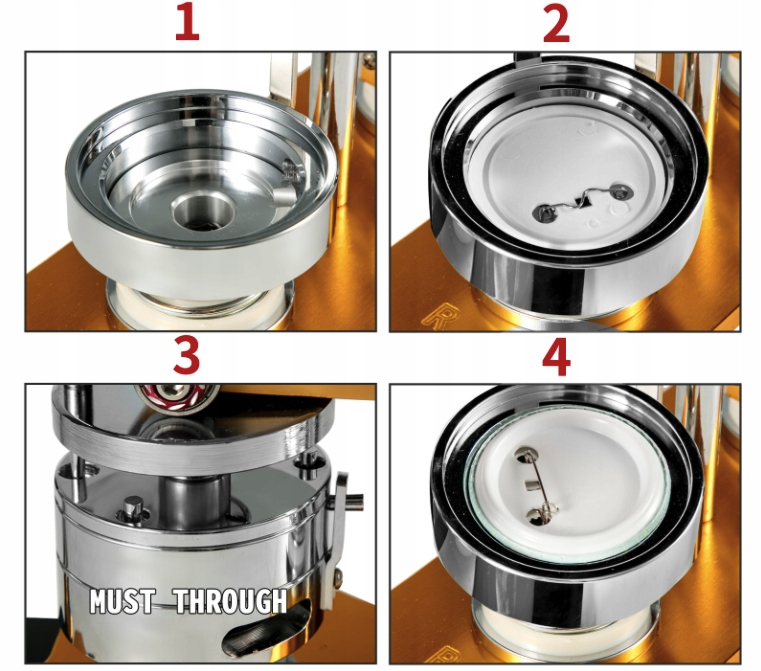 1

2

3

MUST THROUGH

4