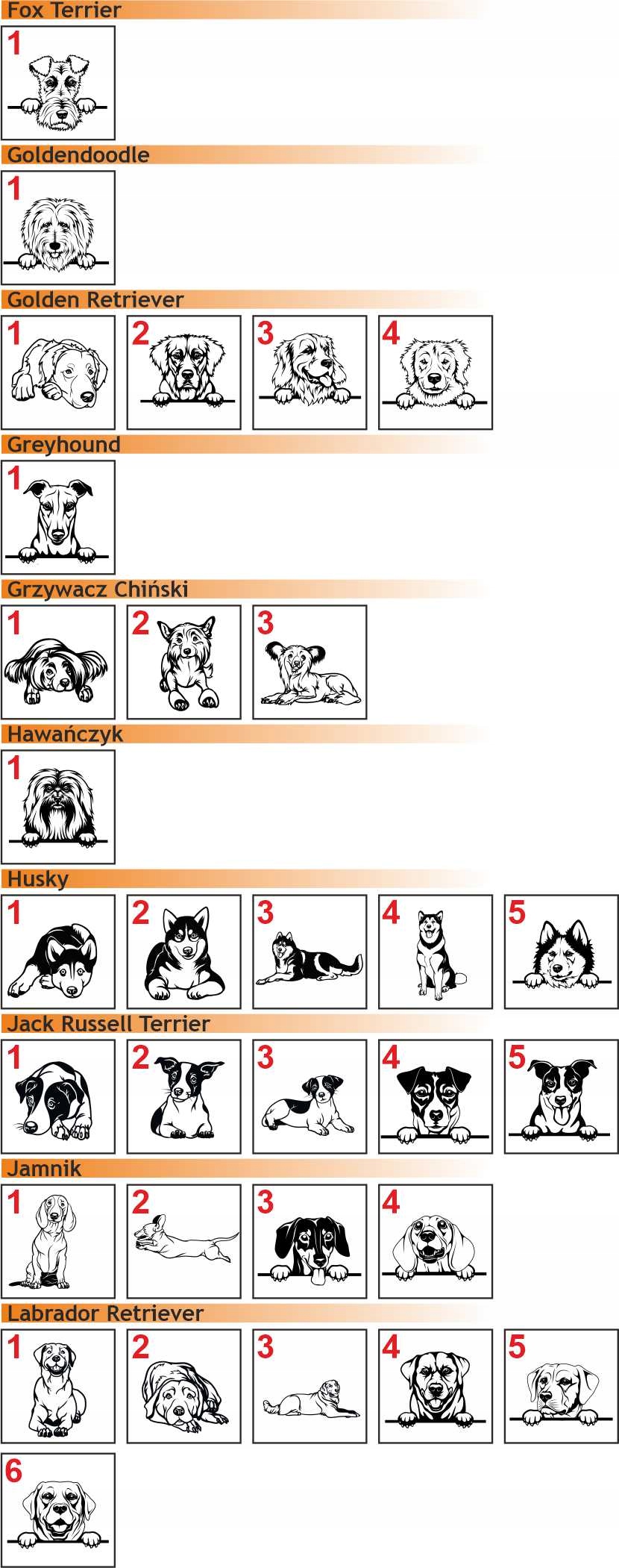 Fox Terrier

1

Goldendoodle

1

Golden Retriever

1 2 3 4

Greyhound

1

Grzywacz Chiński

1 2 3

Hawańczyk

1

Husky

1 2 3 4 5

Jack Russell Terrier

1 2 3 4 5

Jamnik

1 2 3 4

Labrador Retriever

1 2 3 4 5

6