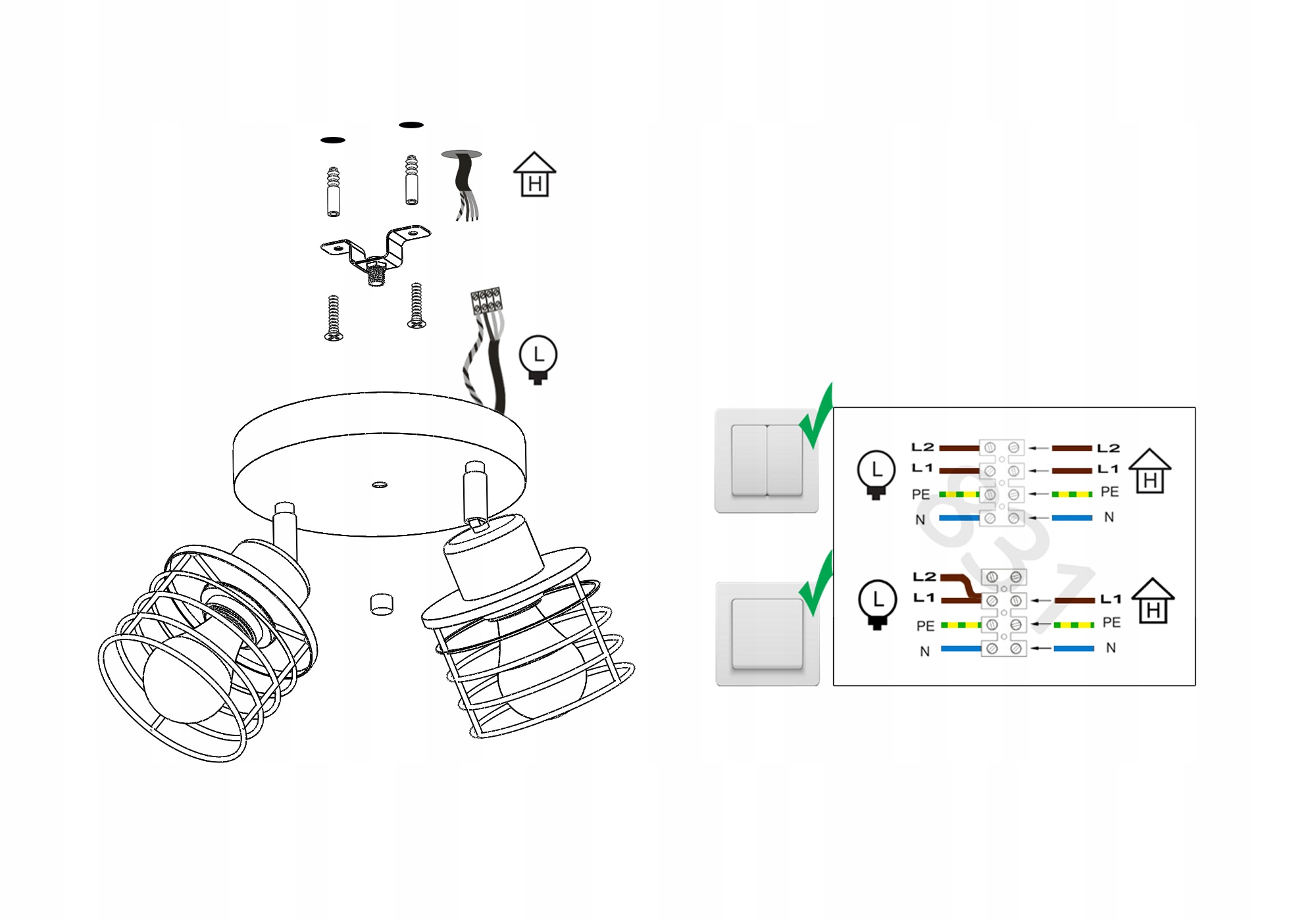 H

L

L

L2
L1
PE
N

L2
L1
PE
N

H

L

L2
L1
PE
N

L1
PE
N

H