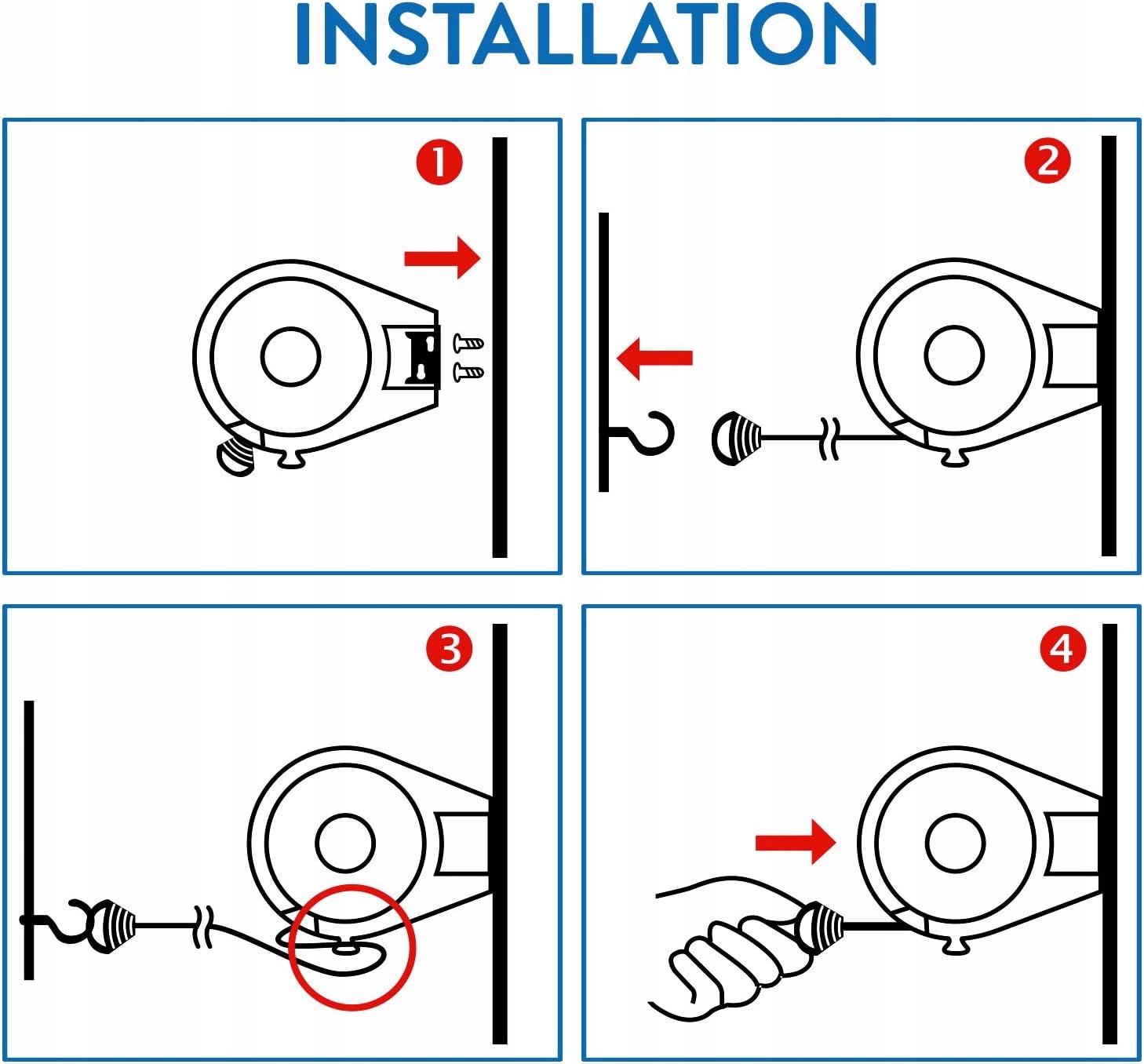 INSTALLATION

1

2

3

4