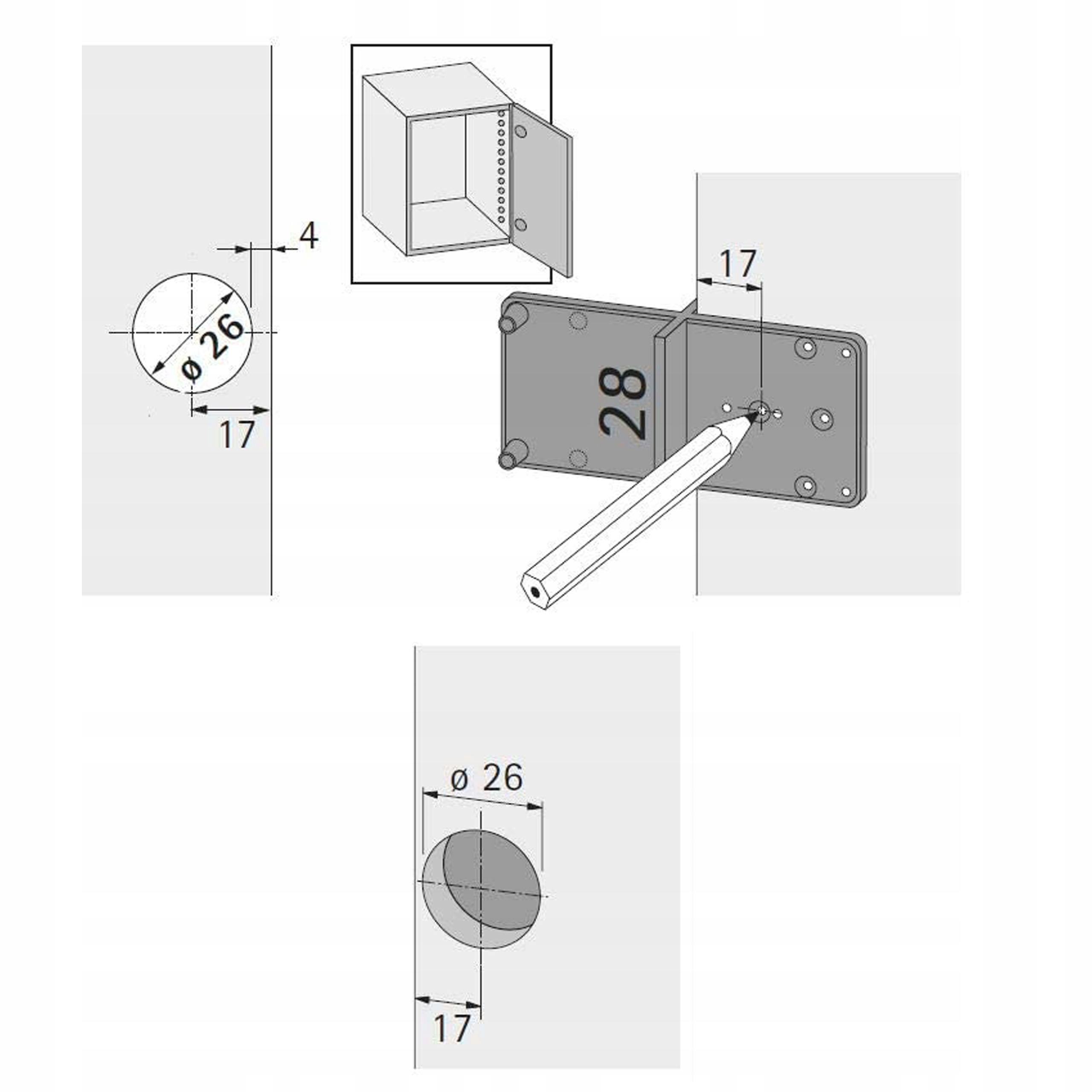 4

ø 26

17

17

28

ø 26

17