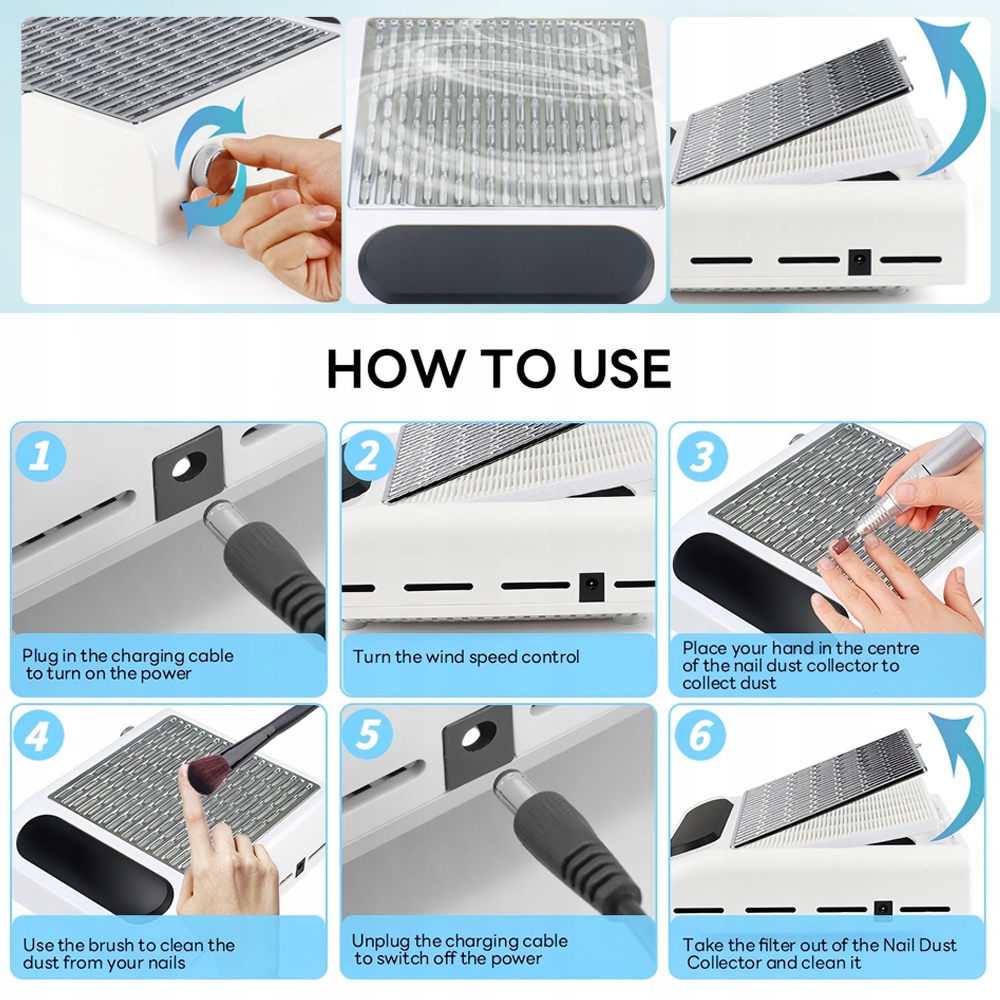 HOW TO USE

1
Plug in the charging cable to turn on the power

2
Turn the wind speed control

3
Place your hand in the centre of the nail dust collector to collect dust

4
Use the brush to clean the dust from your nails

5
Unplug the charging cable to switch off the power

6
Take the filter out of the Nail Dust Collector and clean it