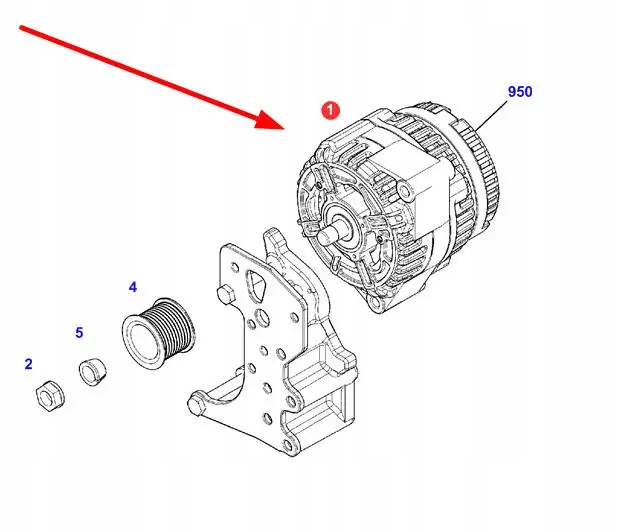 1
950
4
5
2