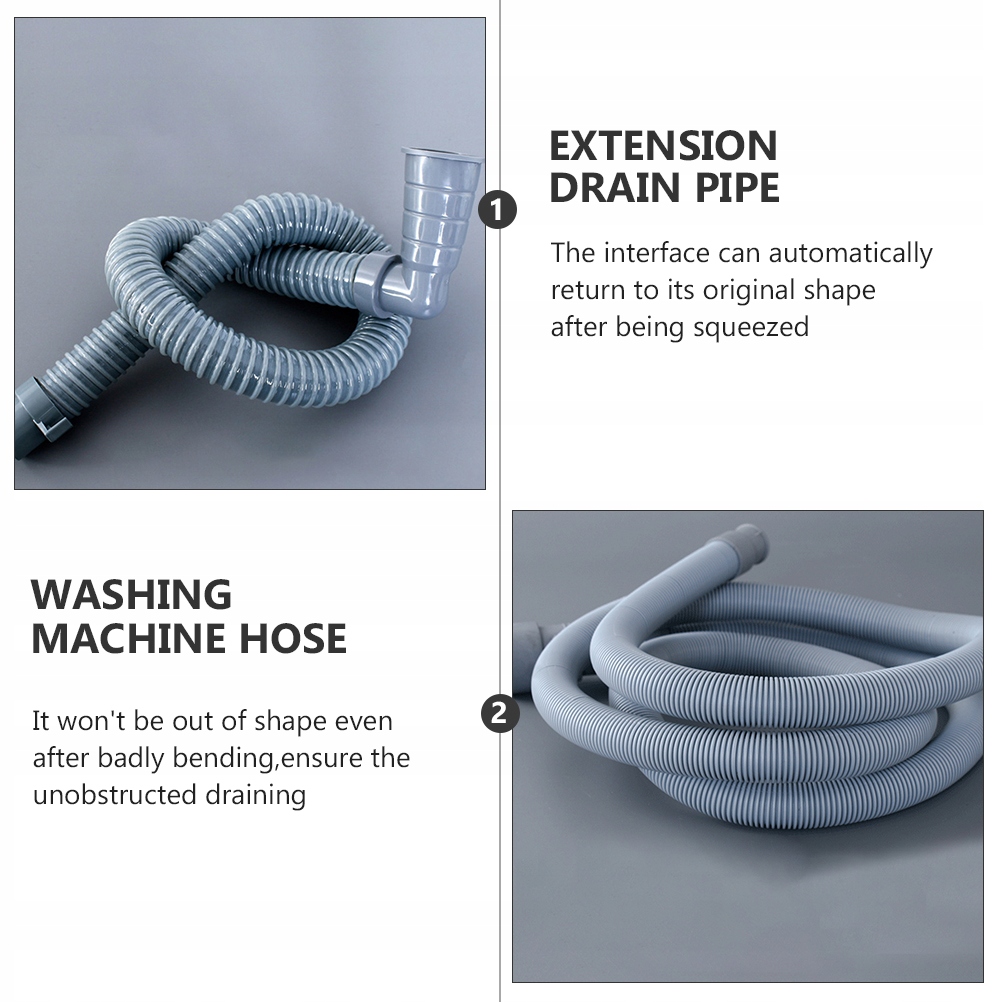 1

EXTENSION DRAIN PIPE

The interface can automatically return to its original shape after being squeezed

WASHING MACHINE HOSE

It won't be out of shape even after badly bending,ensure the unobstructed draining

2