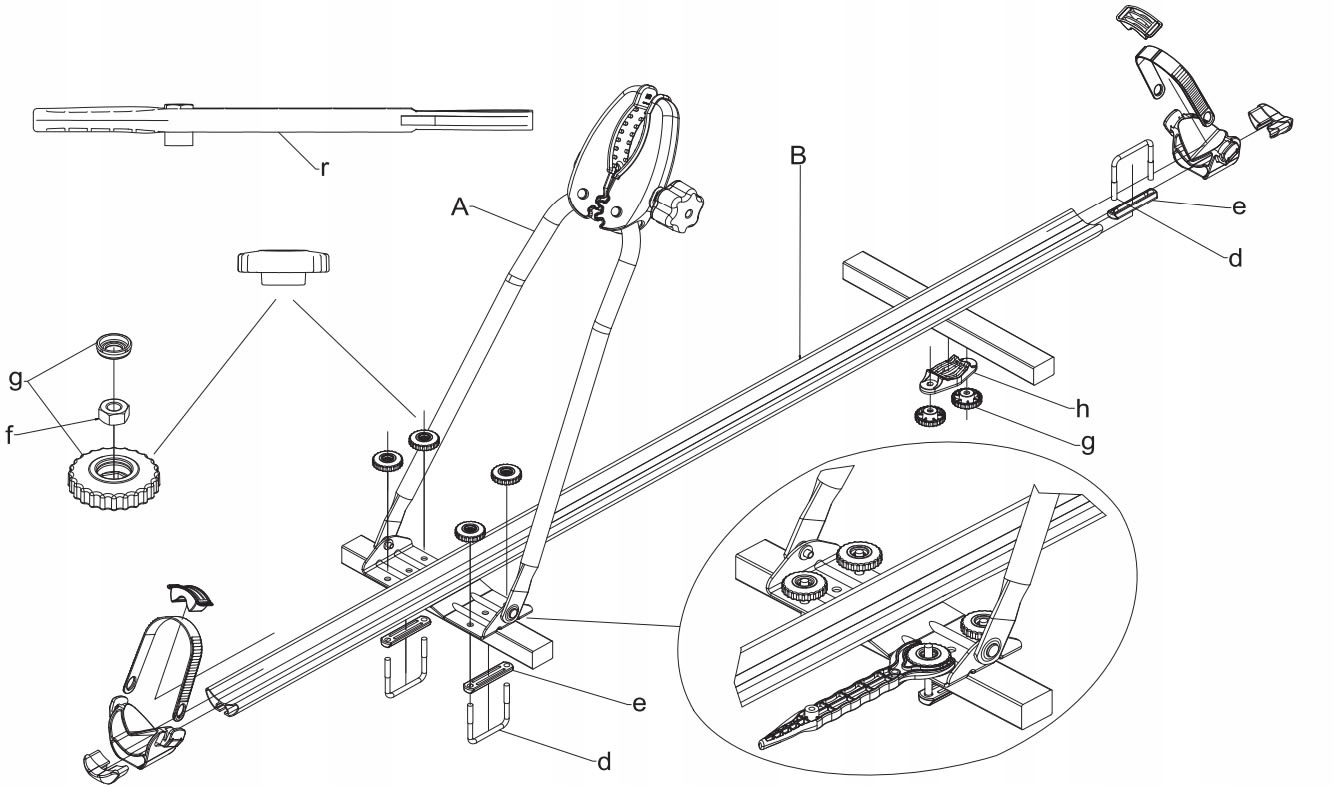 r
A
B
e
d
g
f
h
g
e
d