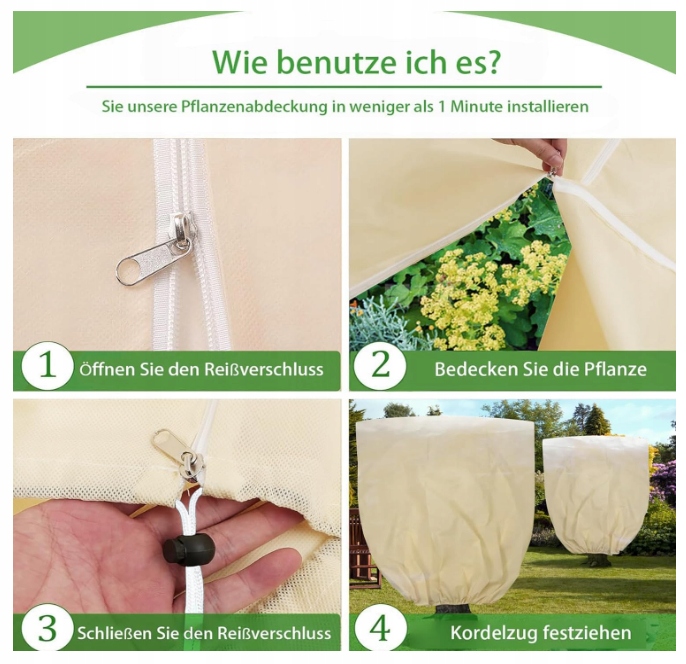 Wie benutze ich es?

Sie unsere Pflanzenabdeckung in weniger als 1 Minute installieren

1 Öffnen Sie den Reißverschluss

2 Bedecken Sie die Pflanze

3 Schließen Sie den Reißverschluss

4 Kordelzug festziehen