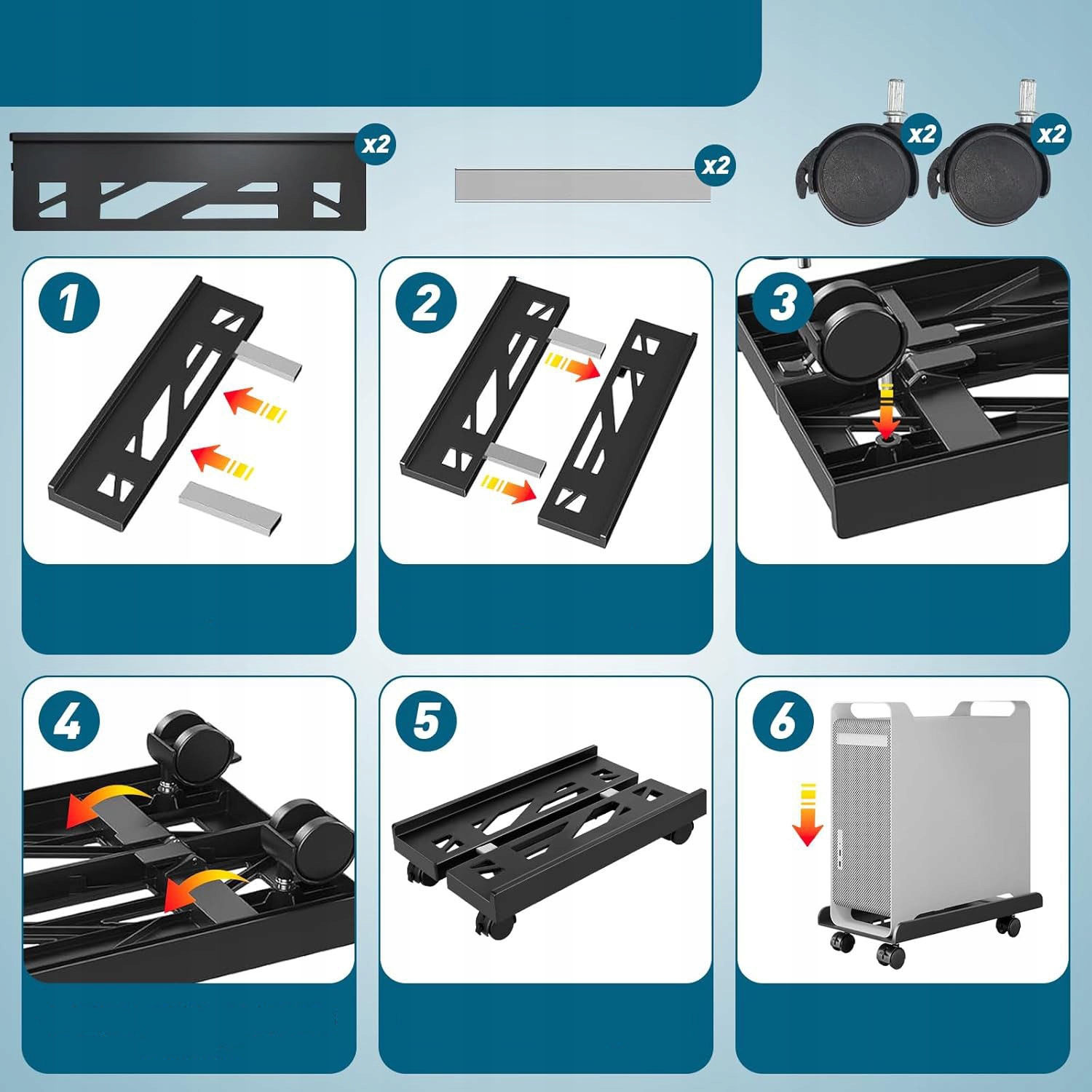 x2

x2

x2

x2

1

2

3

4

5

6