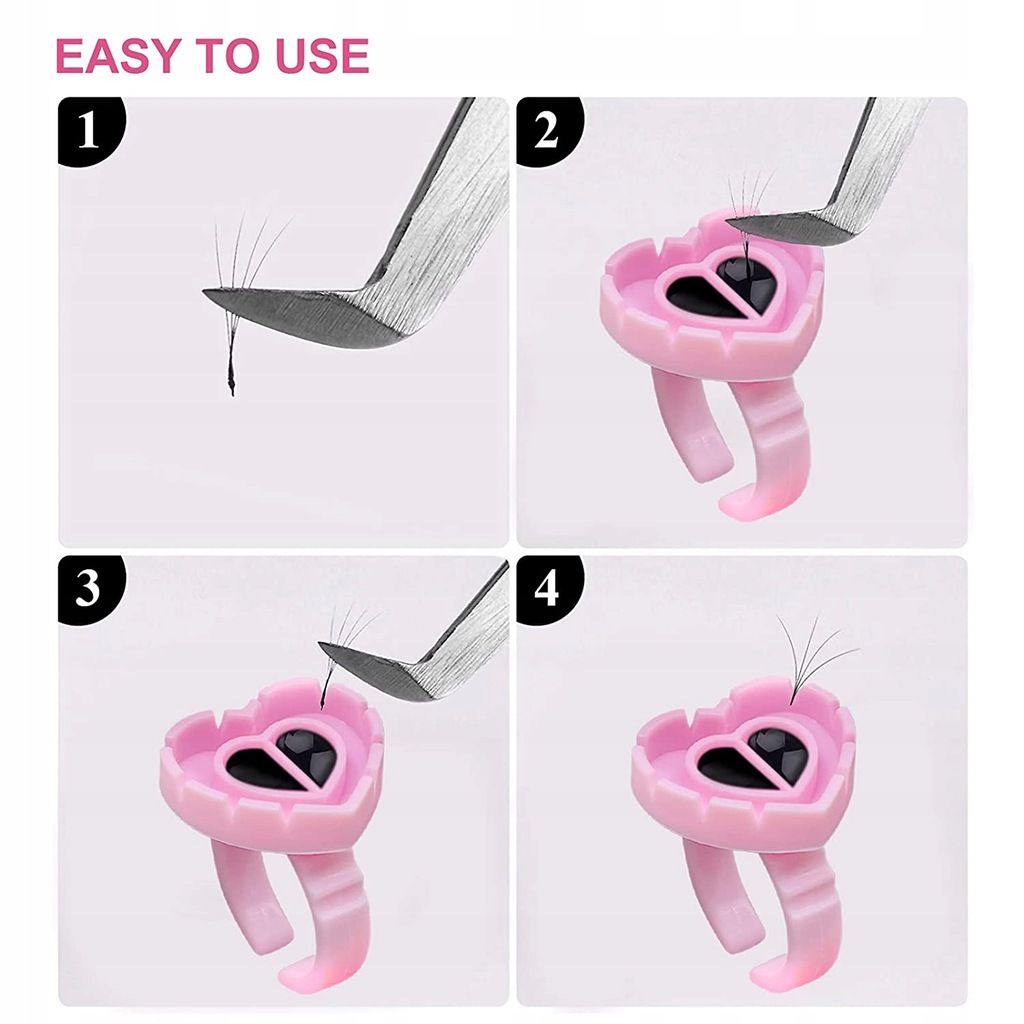 EASY TO USE

1

2

3

4