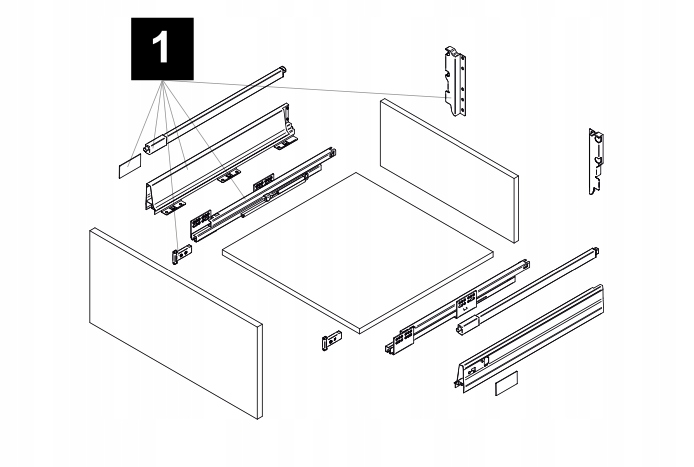 1