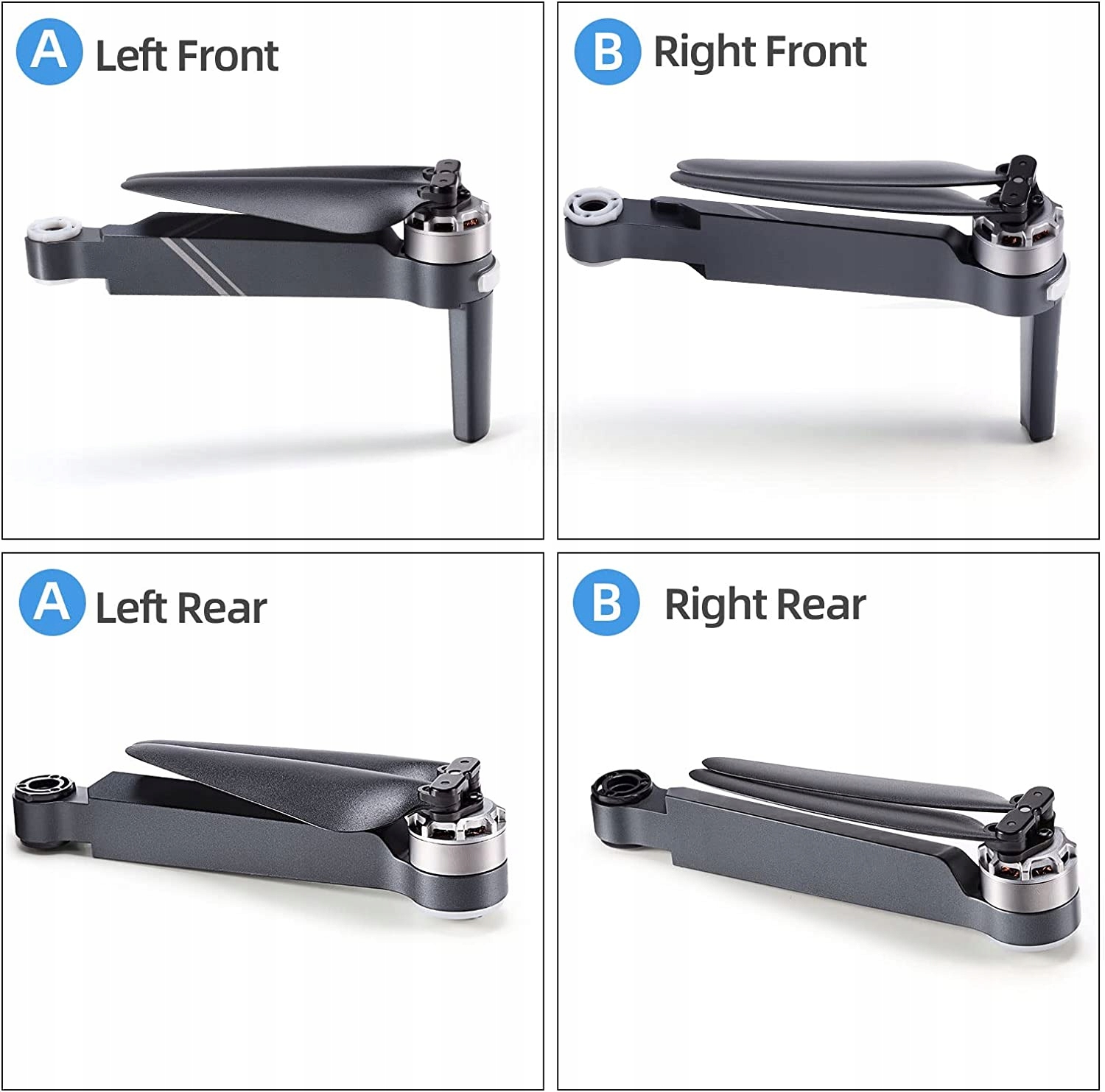 A Left Front

B Right Front

A Left Rear

B Right Rear