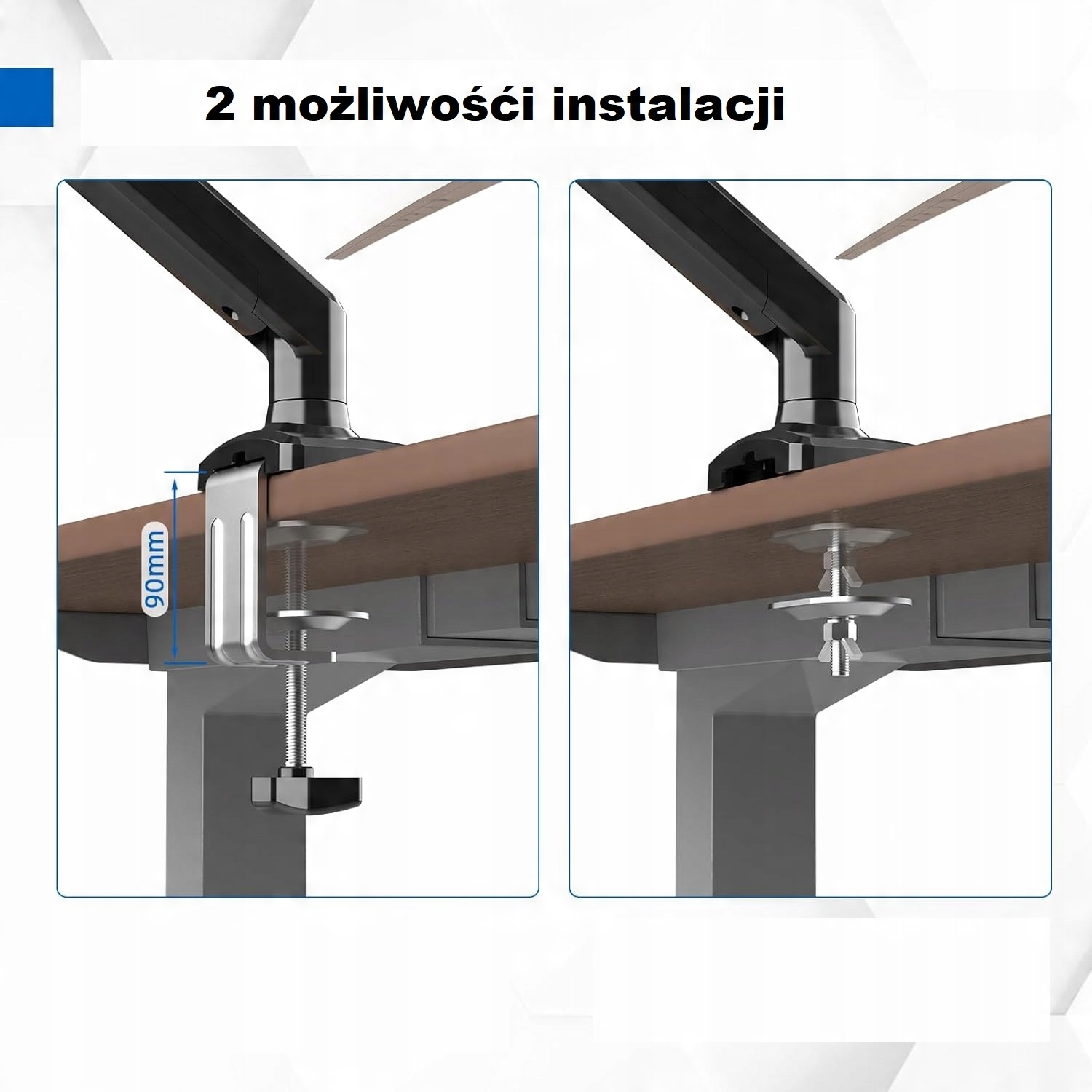 2 możliwośći instalacji

90mm