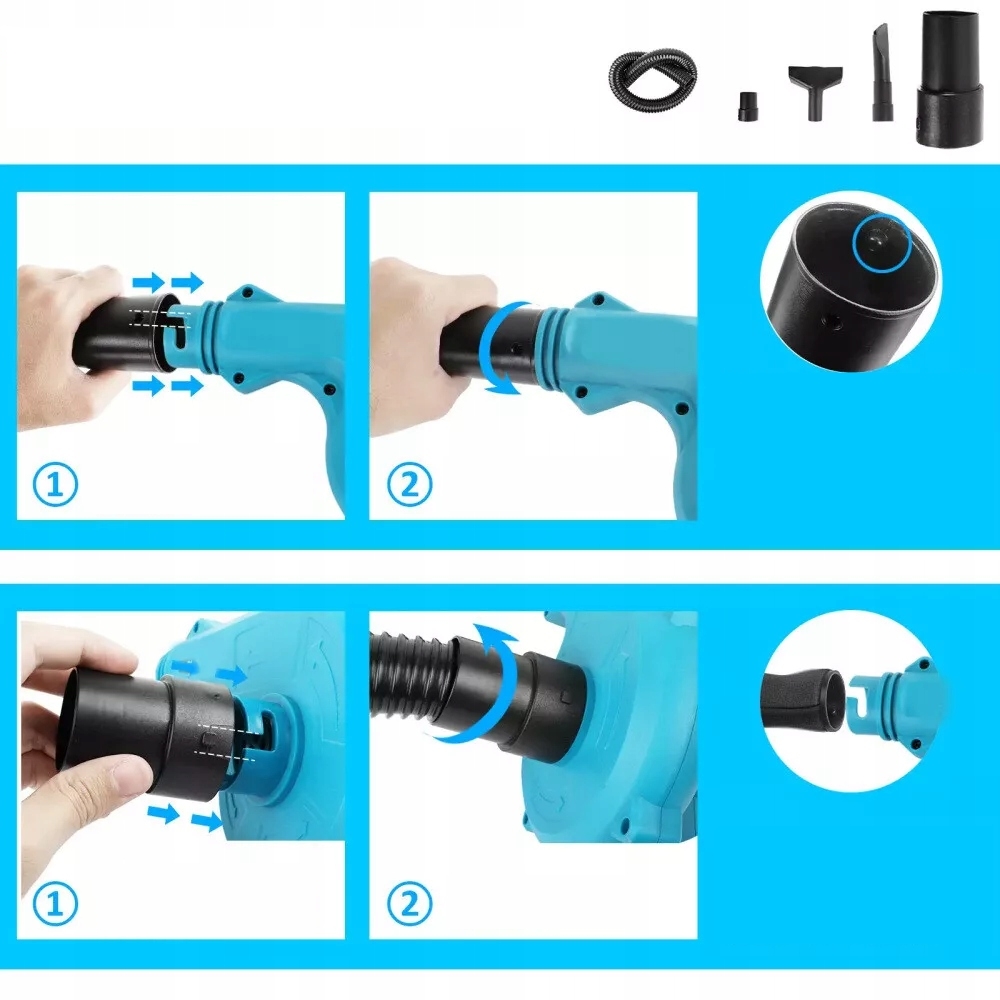 ①

②

①

②