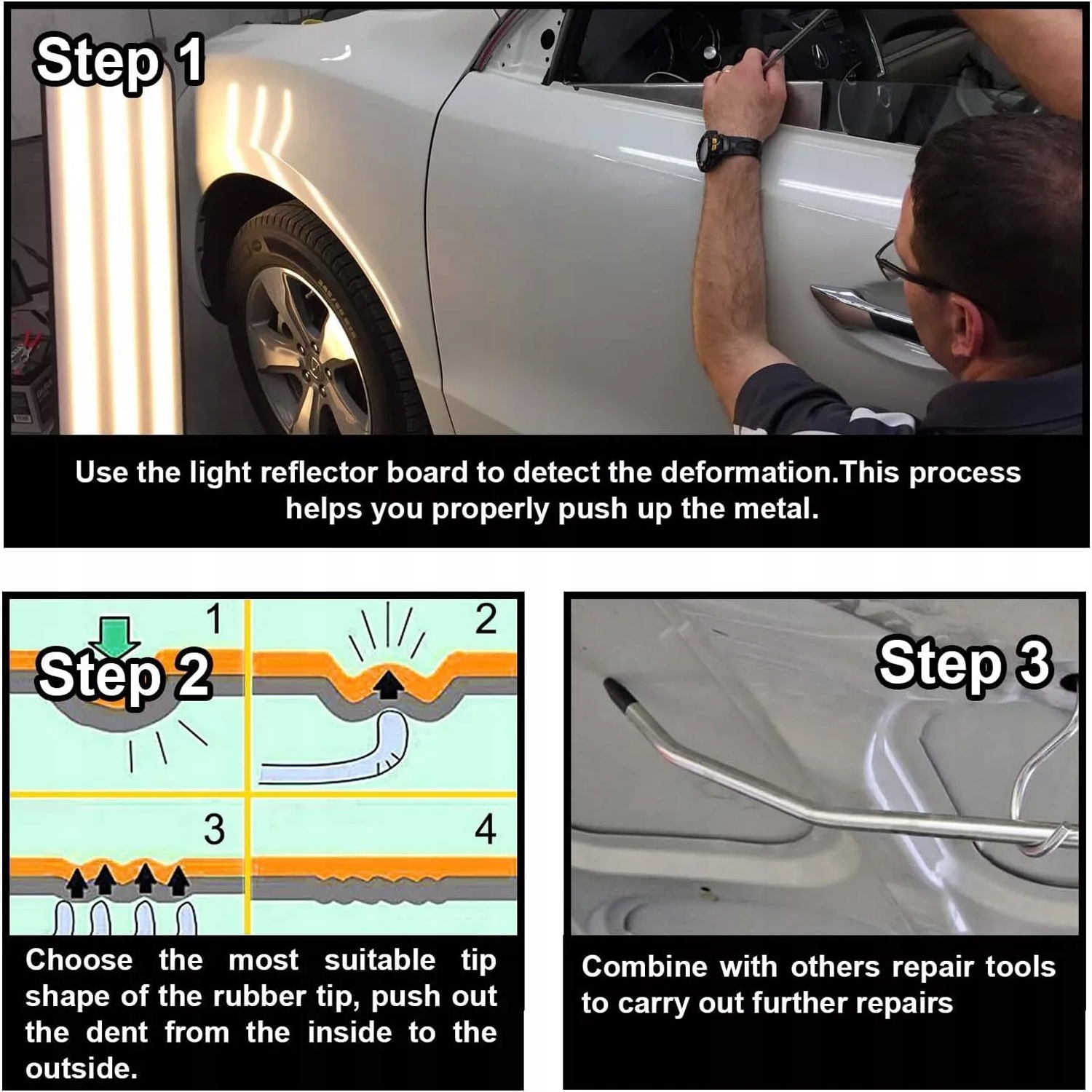 Step 1

Use the light reflector board to detect the deformation.This process helps you properly push up the metal.

Step 2

1

2

3

4

Choose the most suitable tip shape of the rubber tip, push out the dent from the inside to the outside.

Step 3

Combine with others repair tools to carry out further repairs