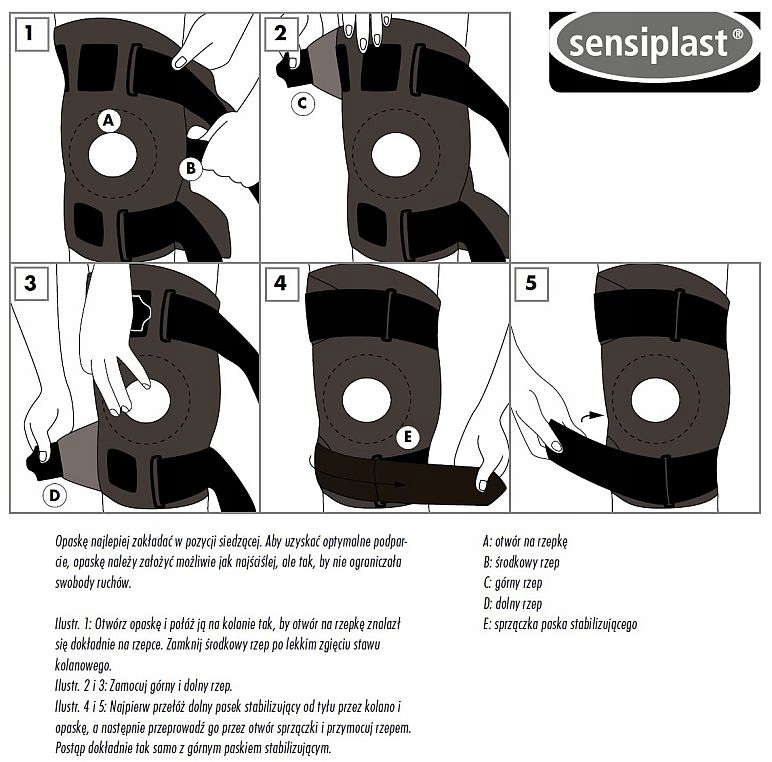 1

A

B

2

C

sensiplast®

3

D

4

E

5

Opaskę najlepiej zakładać w pozycji siedzącej. Aby uzyskać optymalne podparcie, opaskę należy założyć możliwie jak najściślej, ale tak, by nie ograniczała swobody ruchów.

Ilustr. 1: Otwórz opaskę i połóż ją na kolanie tak, by otwór na rzepkę znalazł się dokładnie na rzepce. Zamknij środkowy rzep po lekkim zgięciu stawu kolanowego.
Ilustr. 2 i 3: Zamocuj górny i dolny rzep.
Ilustr. 4 i 5: Najpierw przełóż dolny pasek stabilizujący od tyłu przez kolano i opaskę, a następnie przeprowadź go przez otwór sprzączki i przymocuj rzepem. Postąp dokładnie tak samo z górnym paskiem stabilizującym.

A: otwór na rzepkę
B: środkowy rzep
C: górny rzep
D: dolny rzep
E: sprzączka paska stabilizującego