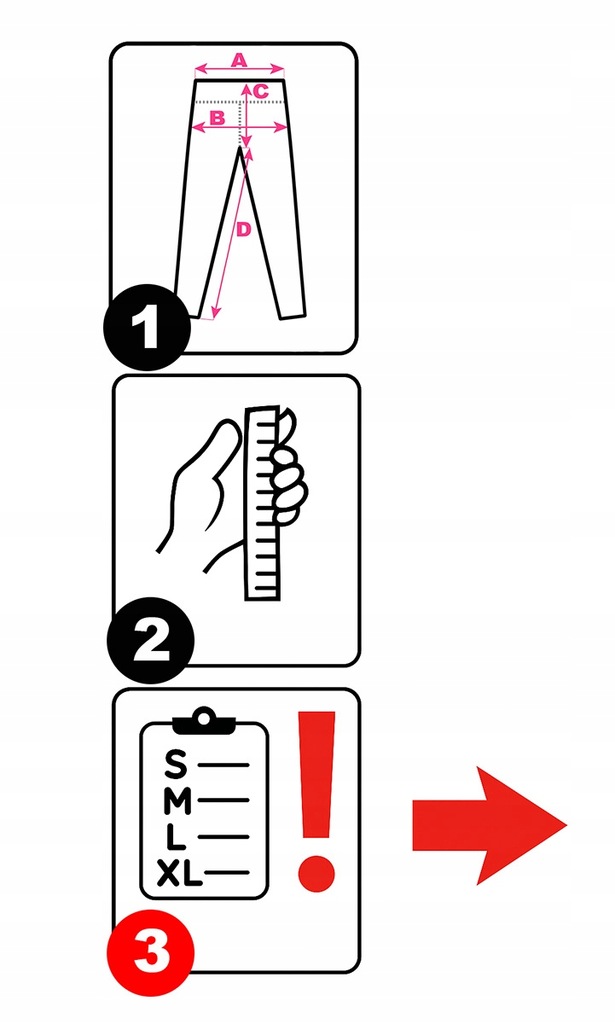 A
C
B
D
1

2

S
M
L
XL
!
3