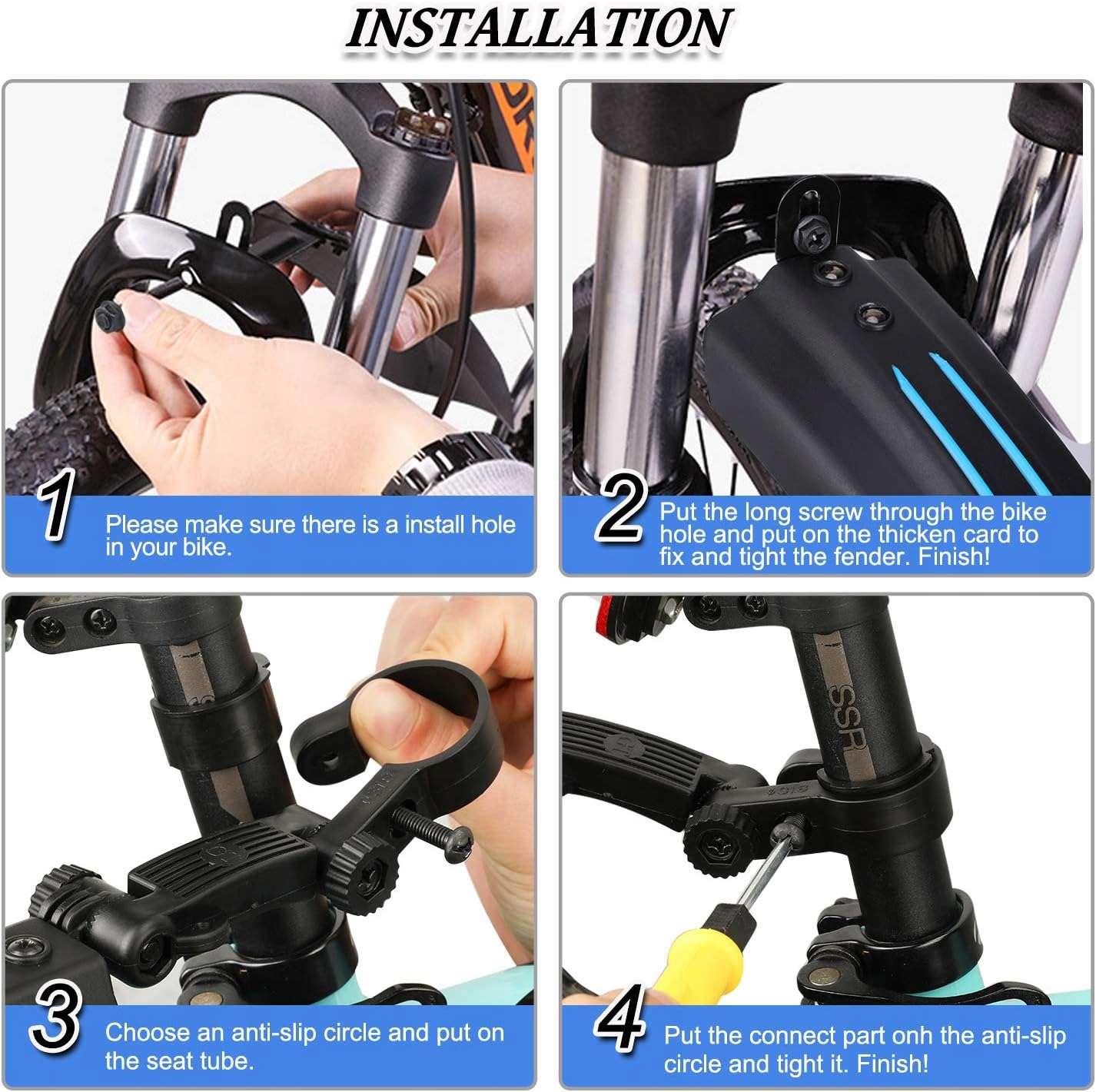 INSTALLATION

1 Please make sure there is a install hole in your bike.

2 Put the long screw through the bike hole and put on the thicken card to fix and tight the fender. Finish!

SSR

3 Choose an anti-slip circle and put on the seat tube.

4 Put the connect part onh the anti-slip circle and tight it. Finish!