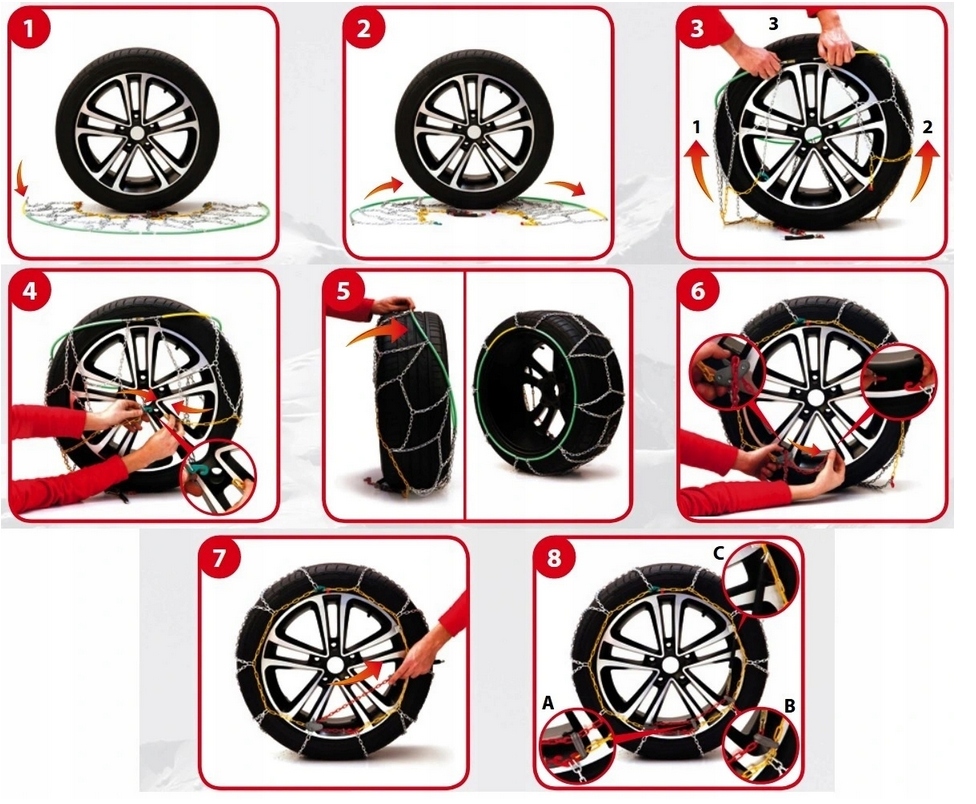 1

2

3
3
1
2

4

5

6

7

8
C
A
B