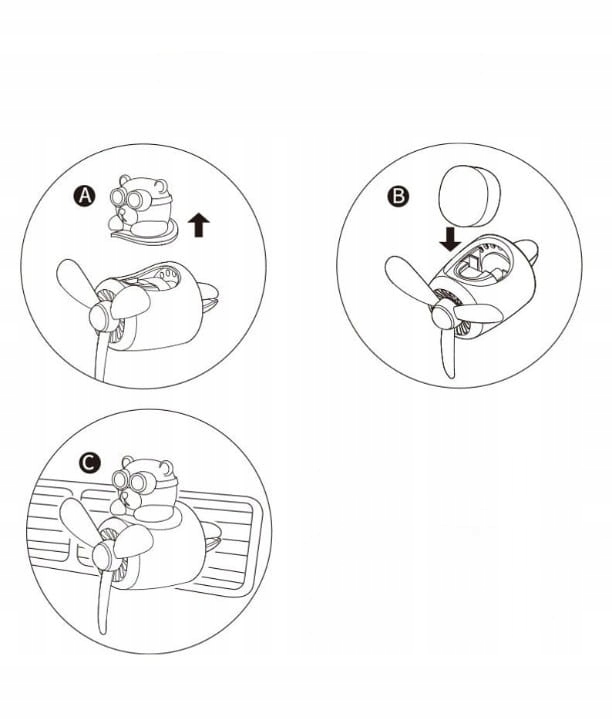 A

B

C