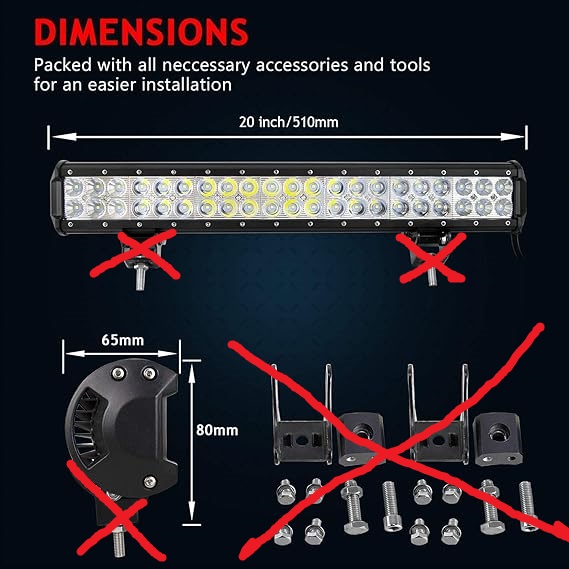 DIMENSIONS
Packed with all neccessary accessories and tools for an easier installation

20 inch/510mm

65mm

80mm