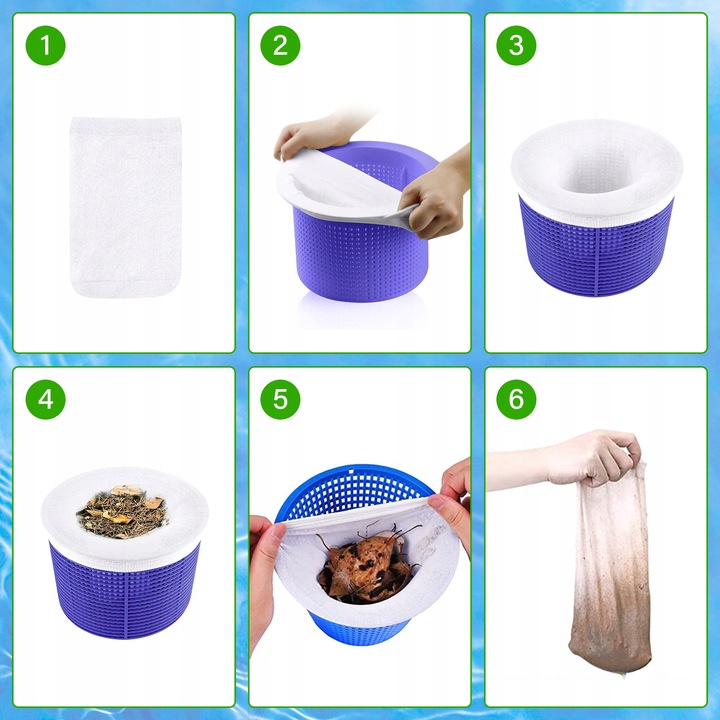 1
2
3
4
5
6