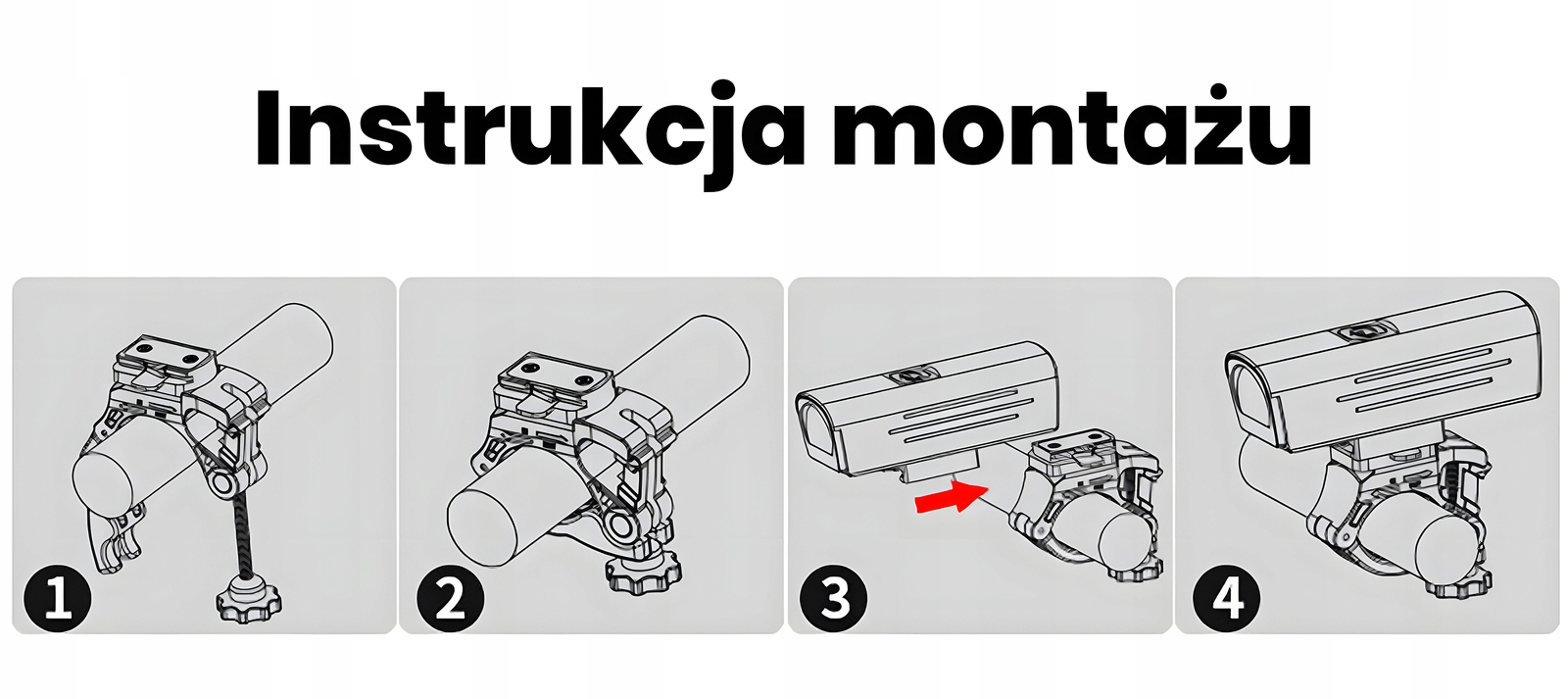 Instrukcja montażu

1

2

3

4